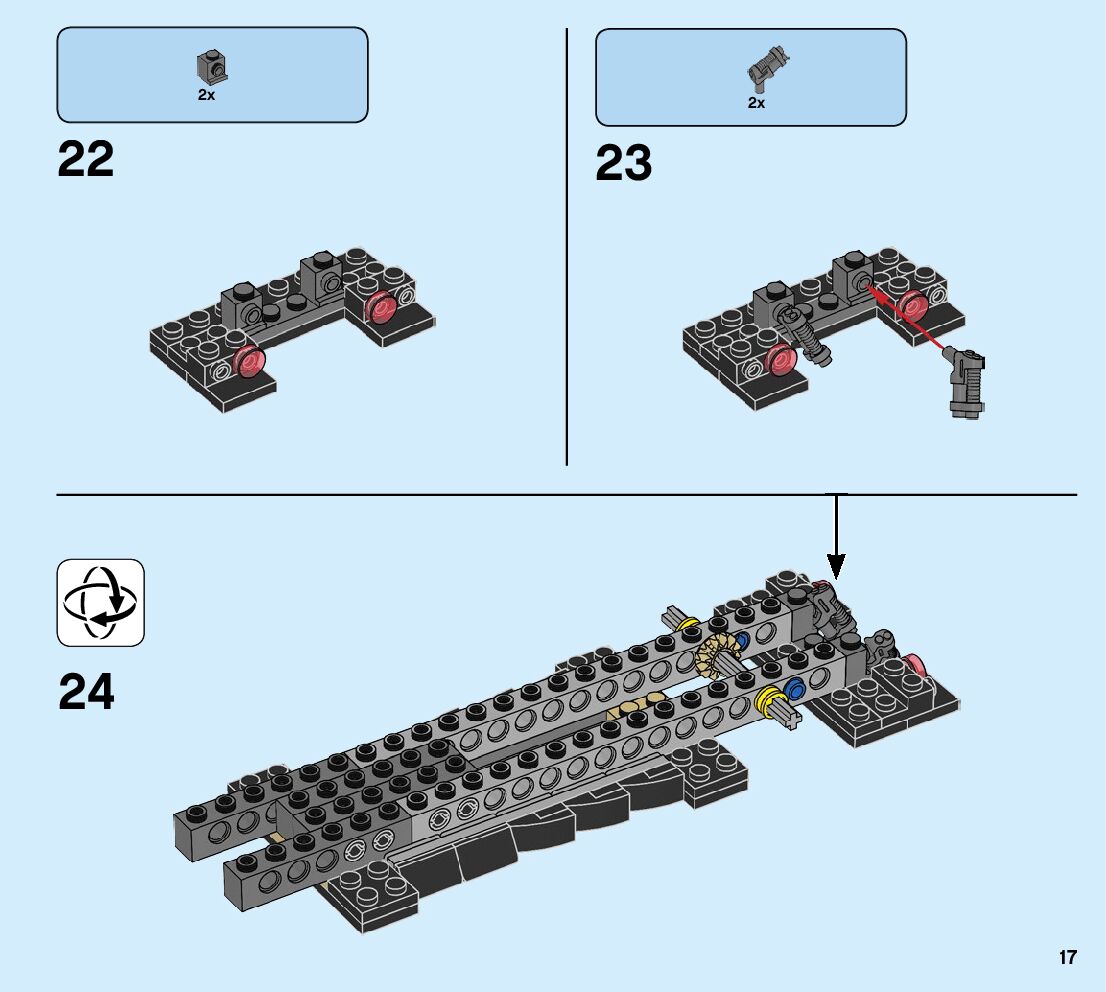 2x

22

2x

23

24

17