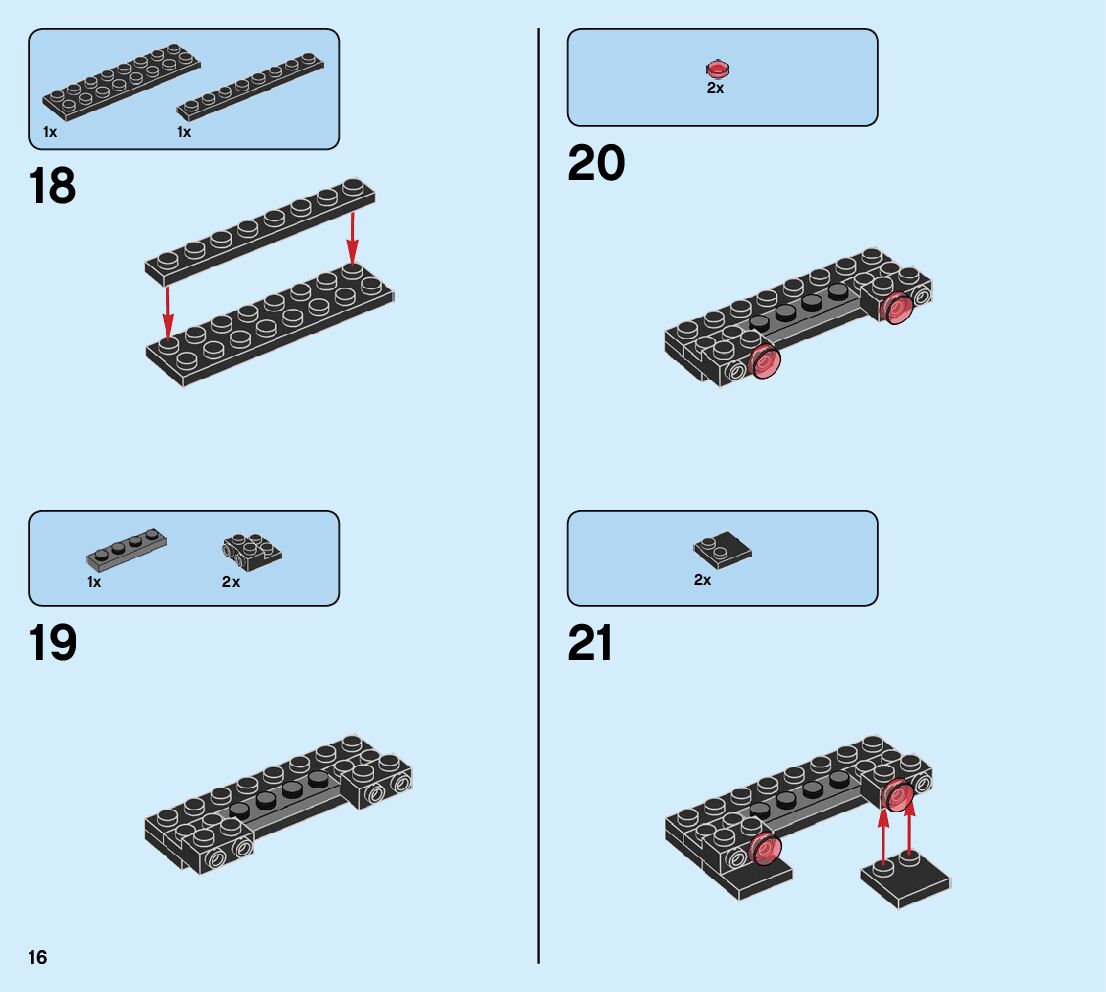 1x 1x

18

1x 2x

19

16

2x

20

2x

21