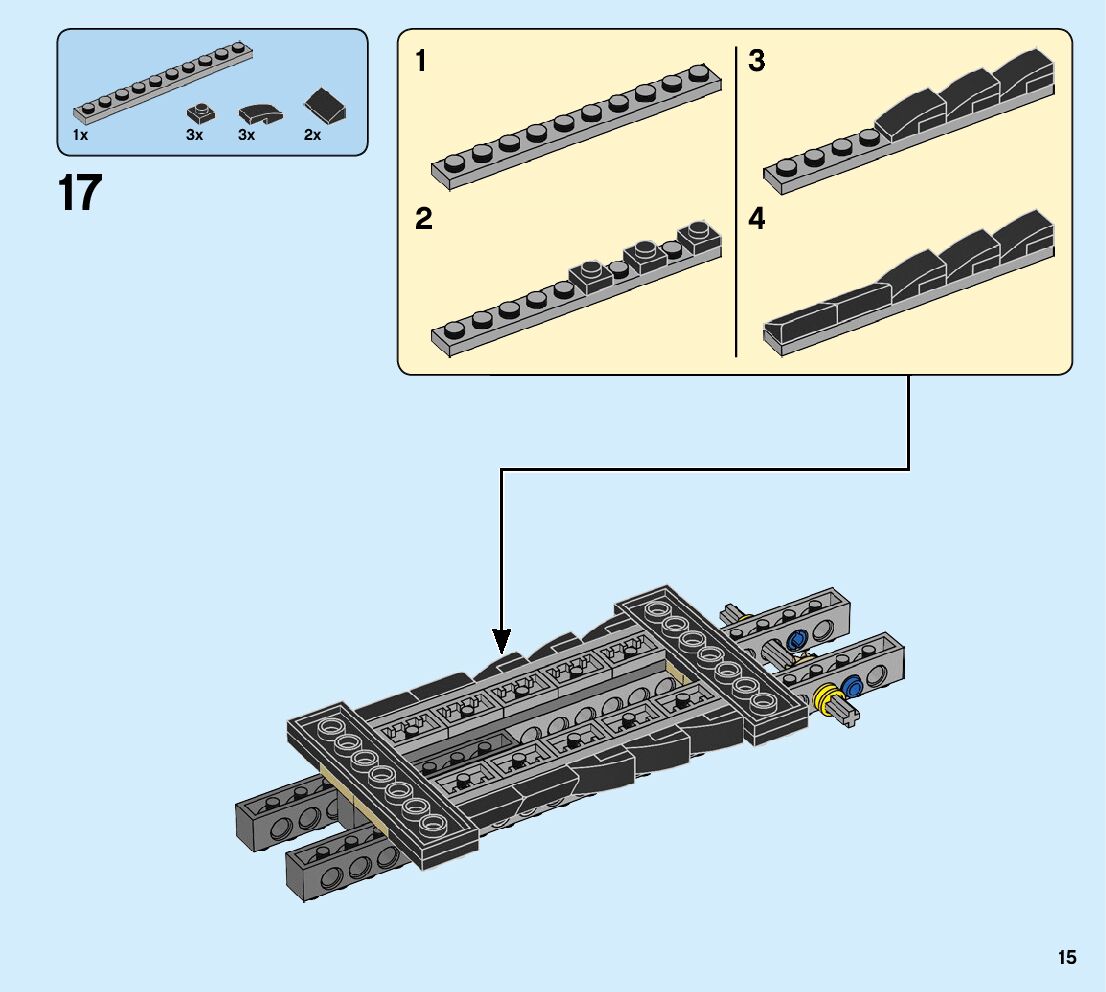 1x
3x
3x
2x

17

1

2

3

4

15