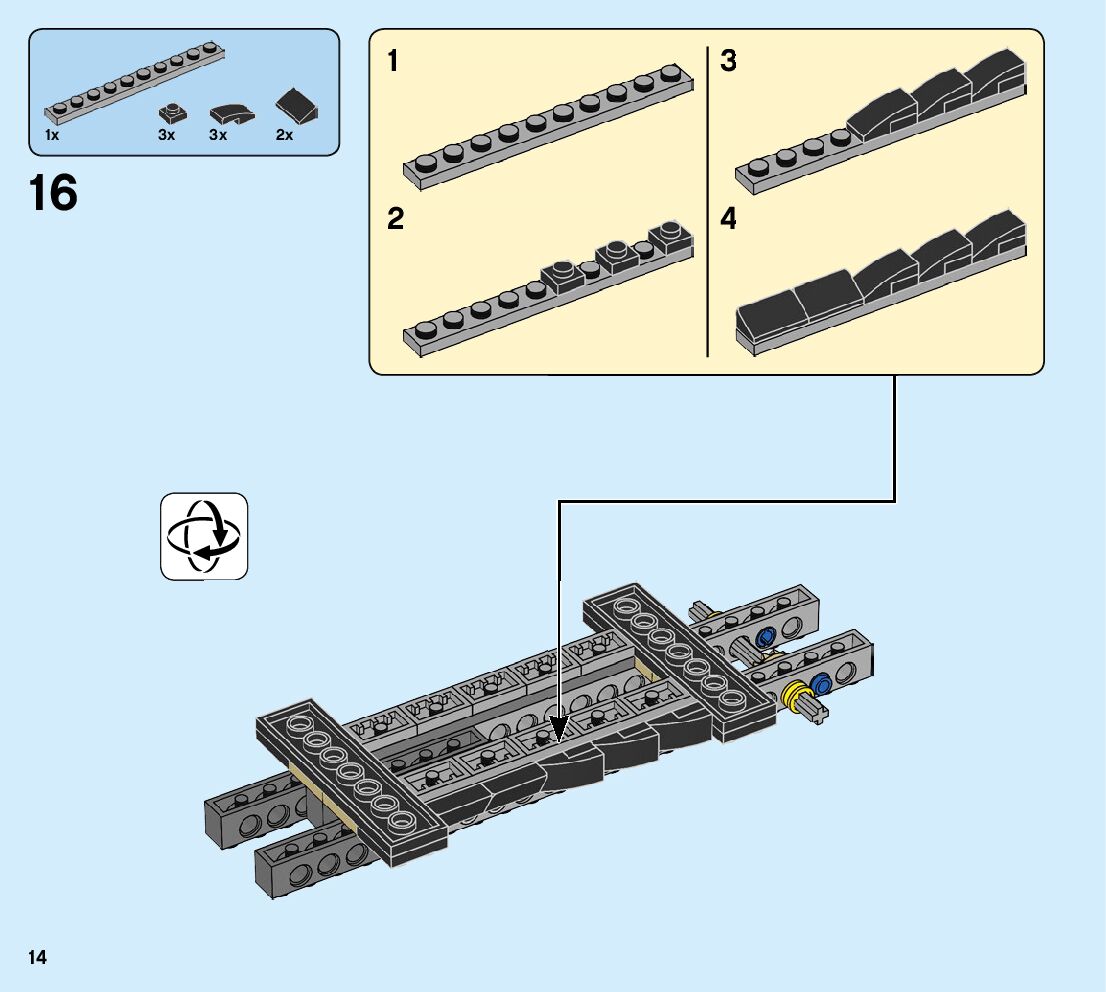 1x 3x 3x 2x

16

1

2

3

4

14