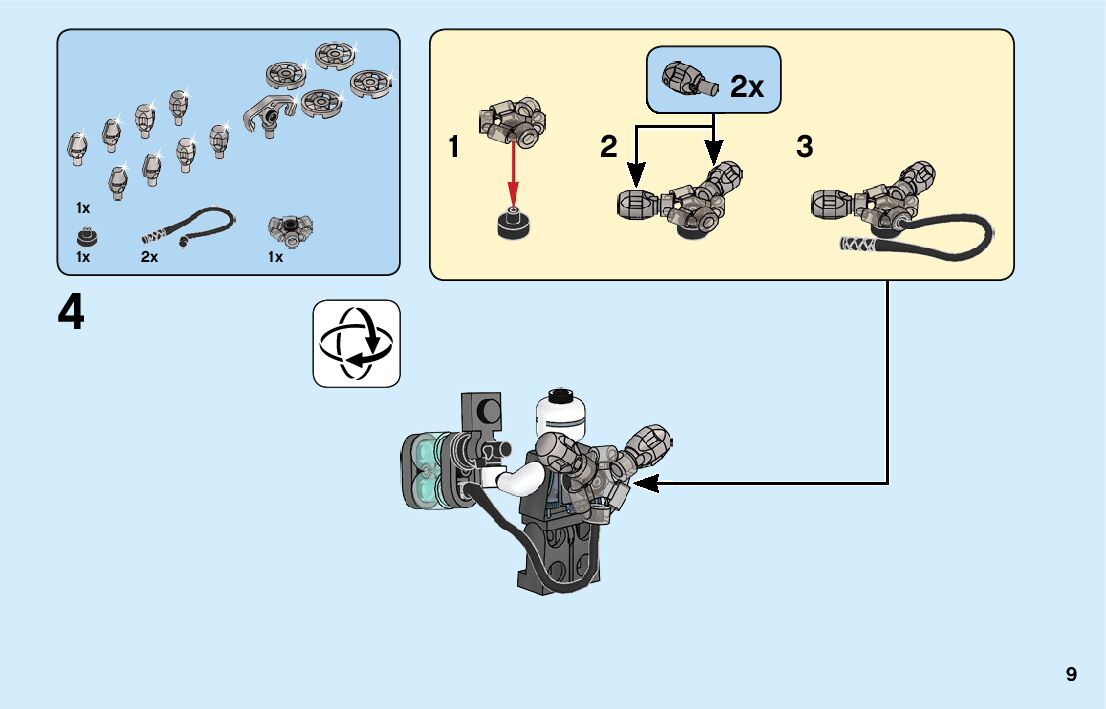 1x
1x
2x
1x

4

2x

1
2
3

9