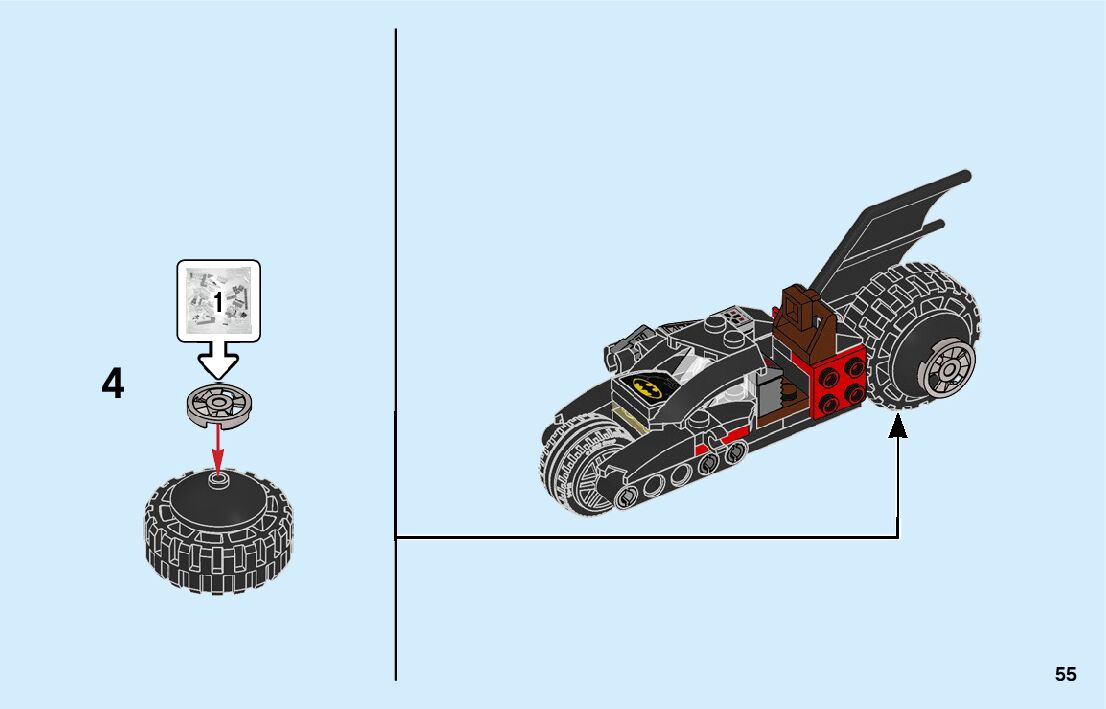 1

4

55