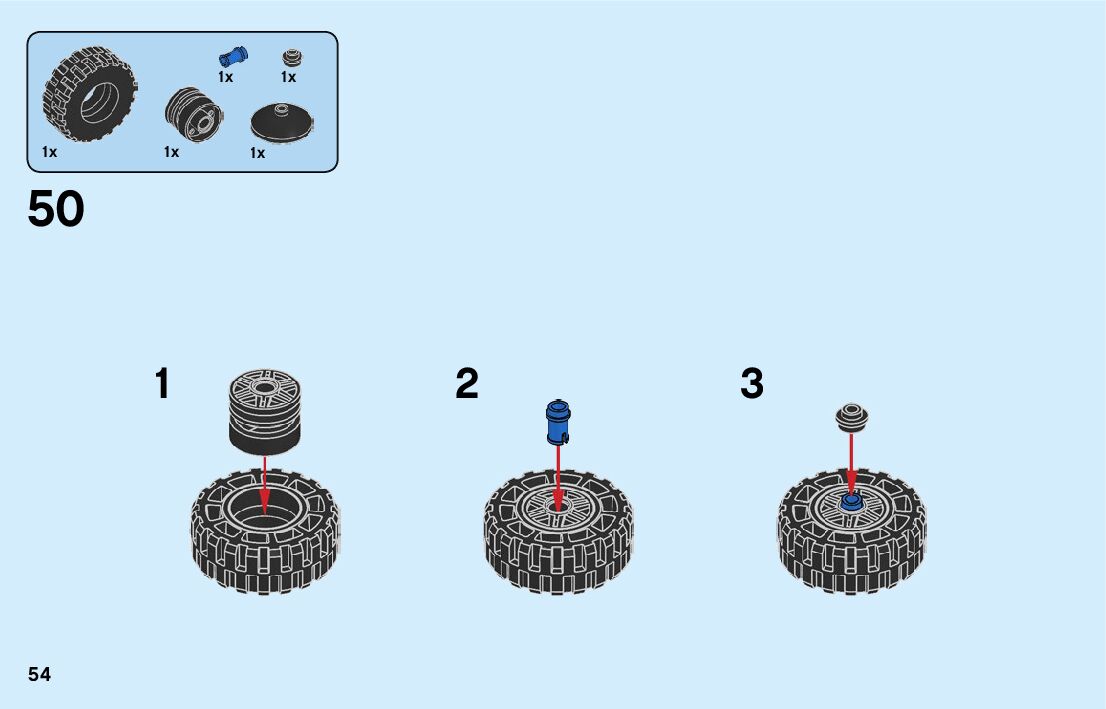 1x 1x
1x 1x 1x

50

1

2

3

54