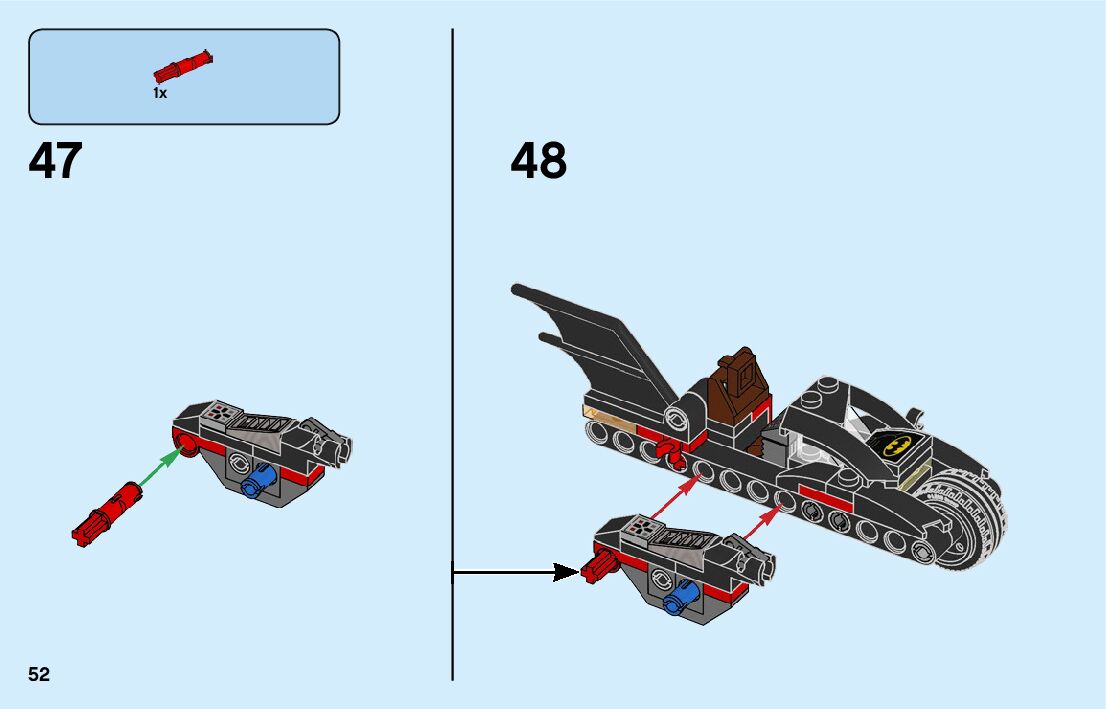 1x

47

48

52