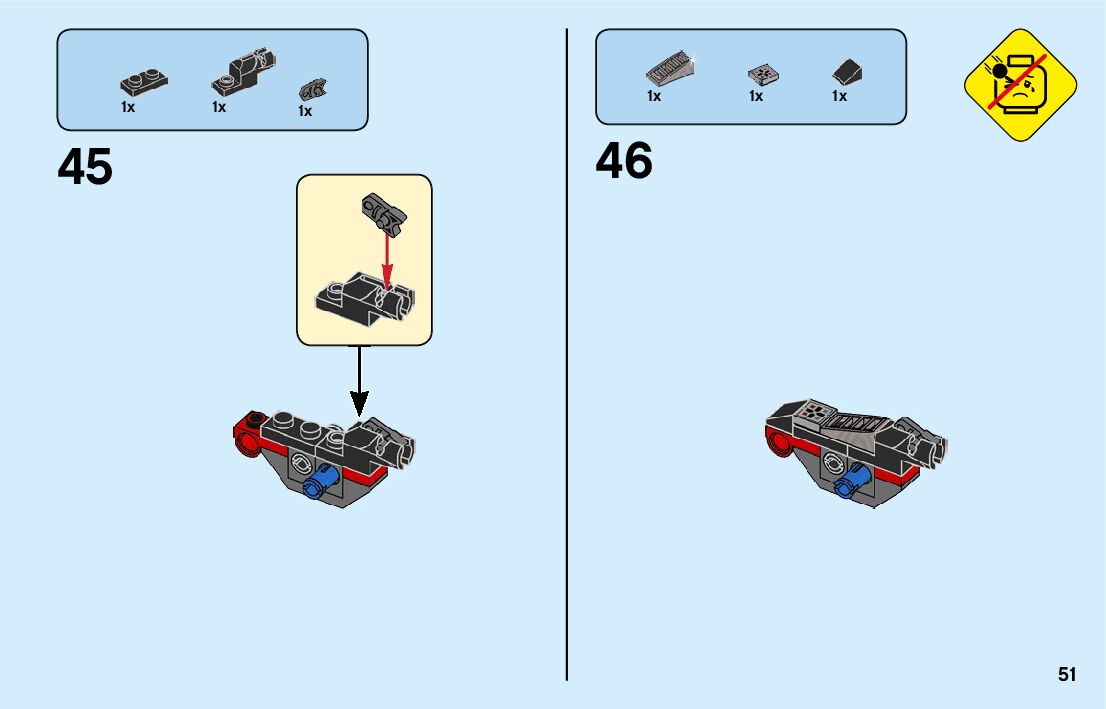 1x 1x 1x

45

1x 1x 1x

46

51