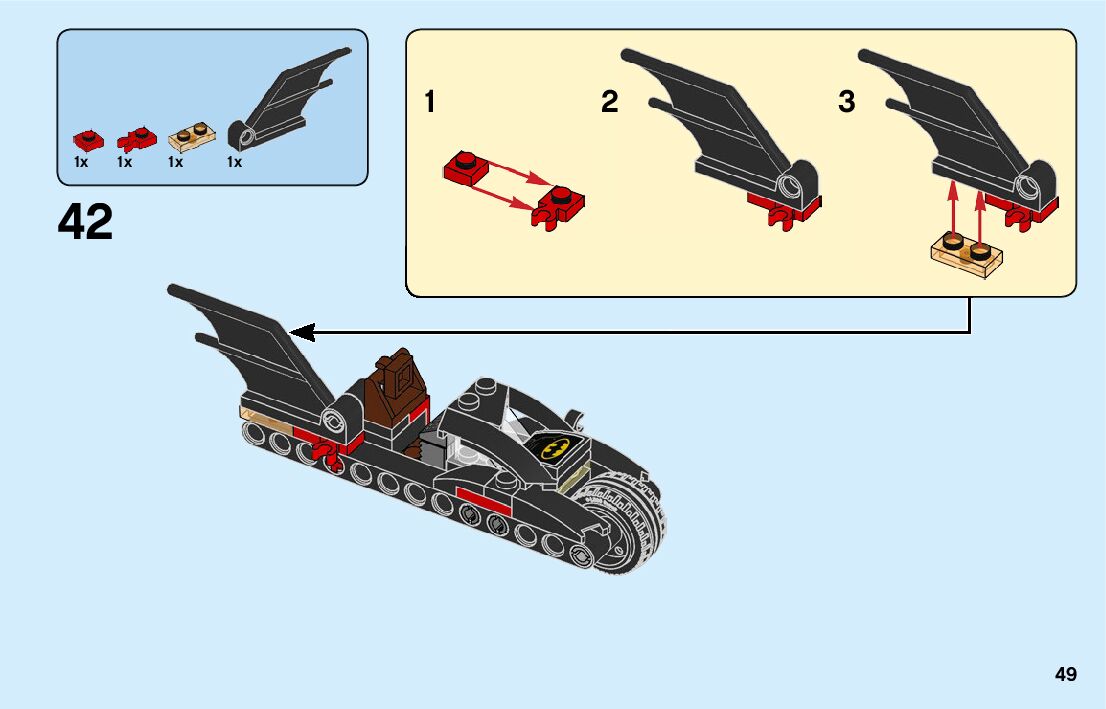 1x 1x 1x 1x

42

1

2

3

49