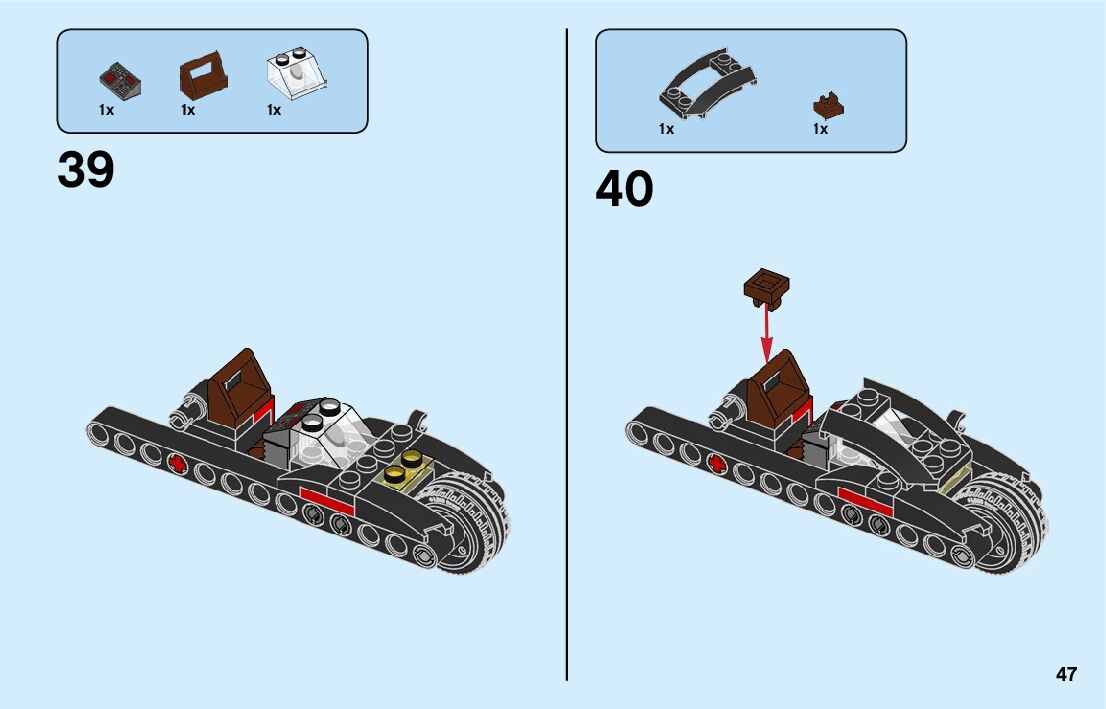 1x 1x 1x

39

1x 1x

40

47