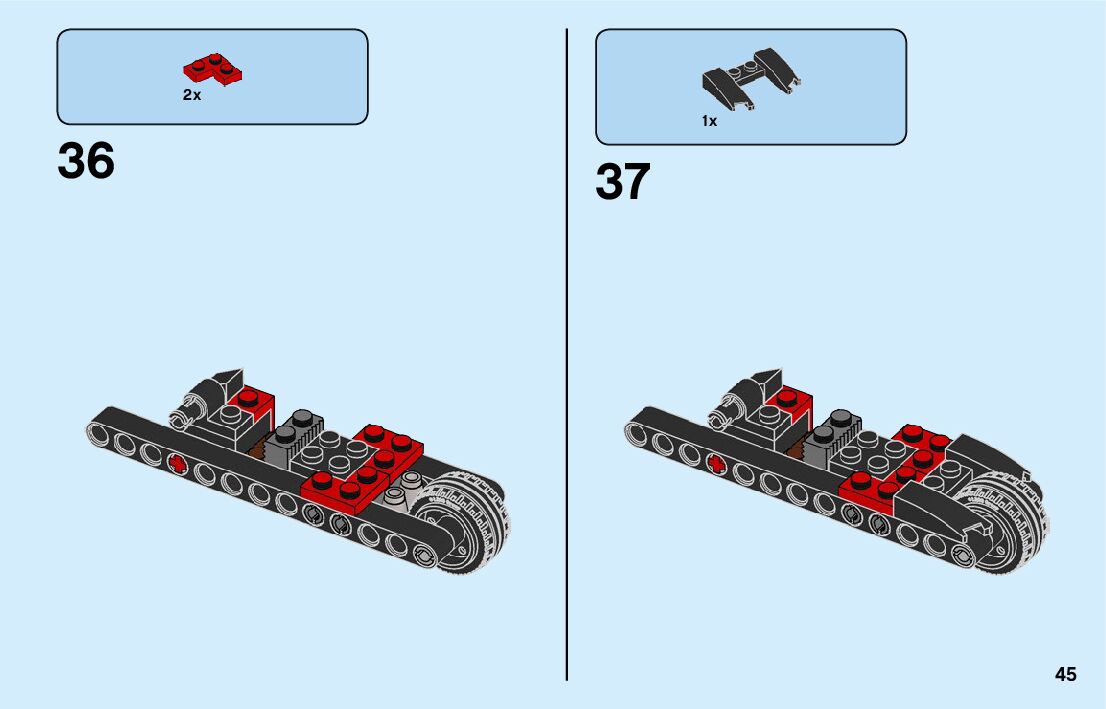 2x

36

1x

37

45