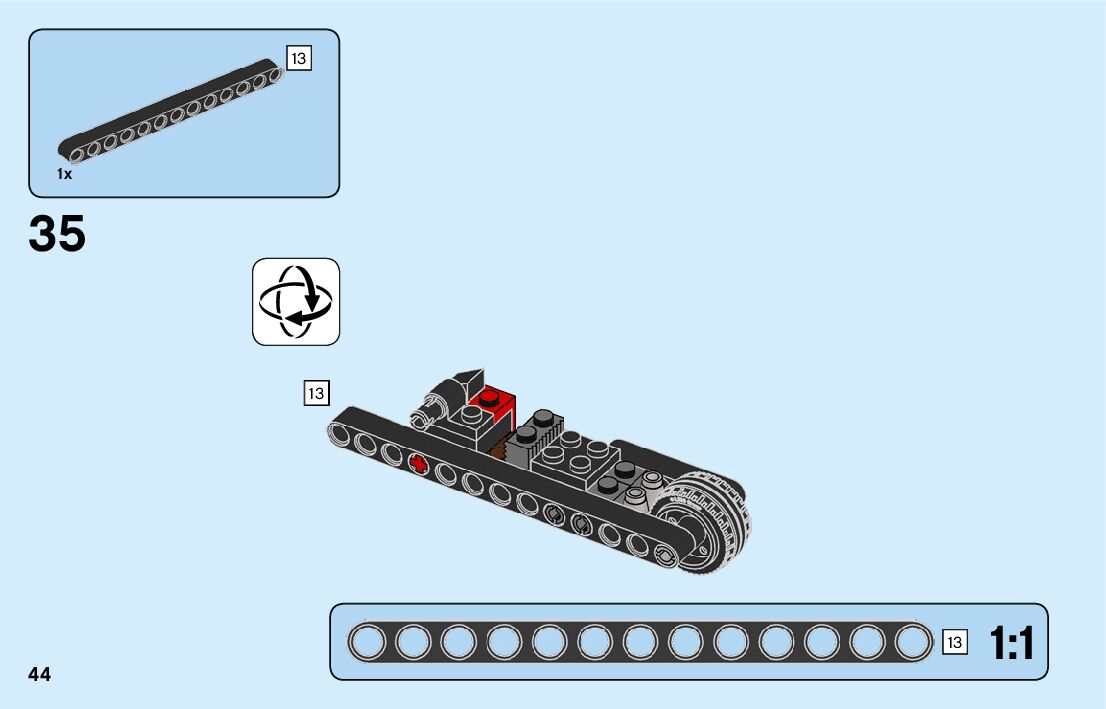 13
1x
35
13
13 1:1
44