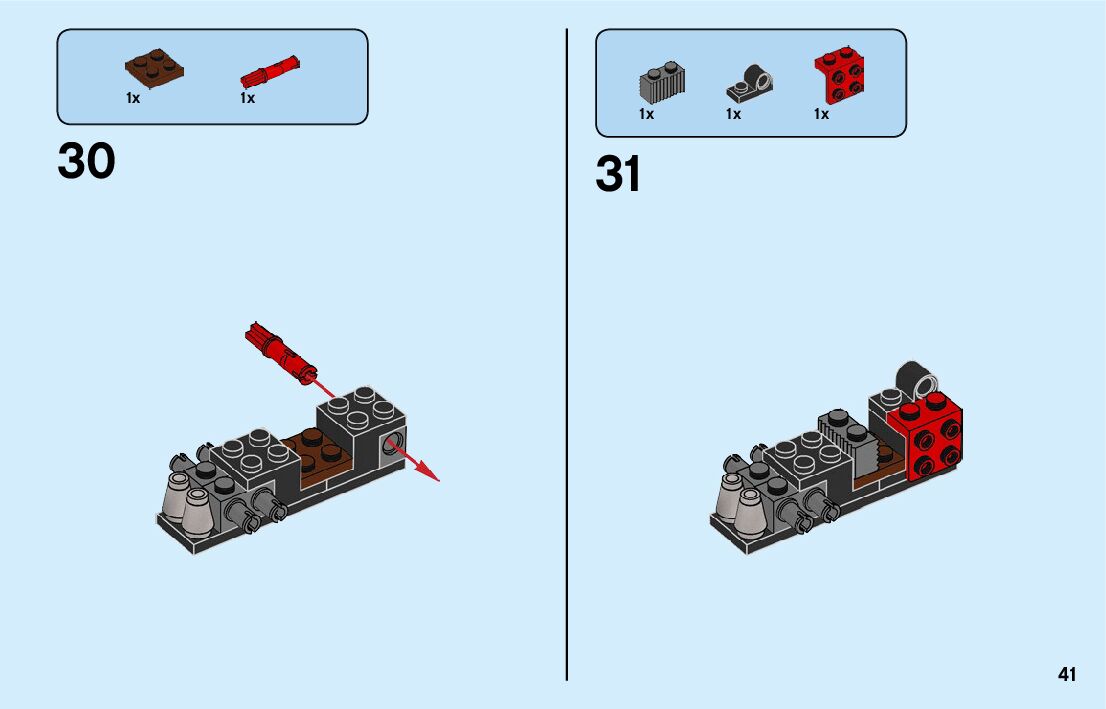 1x 1x

30

1x 1x 1x

31

41