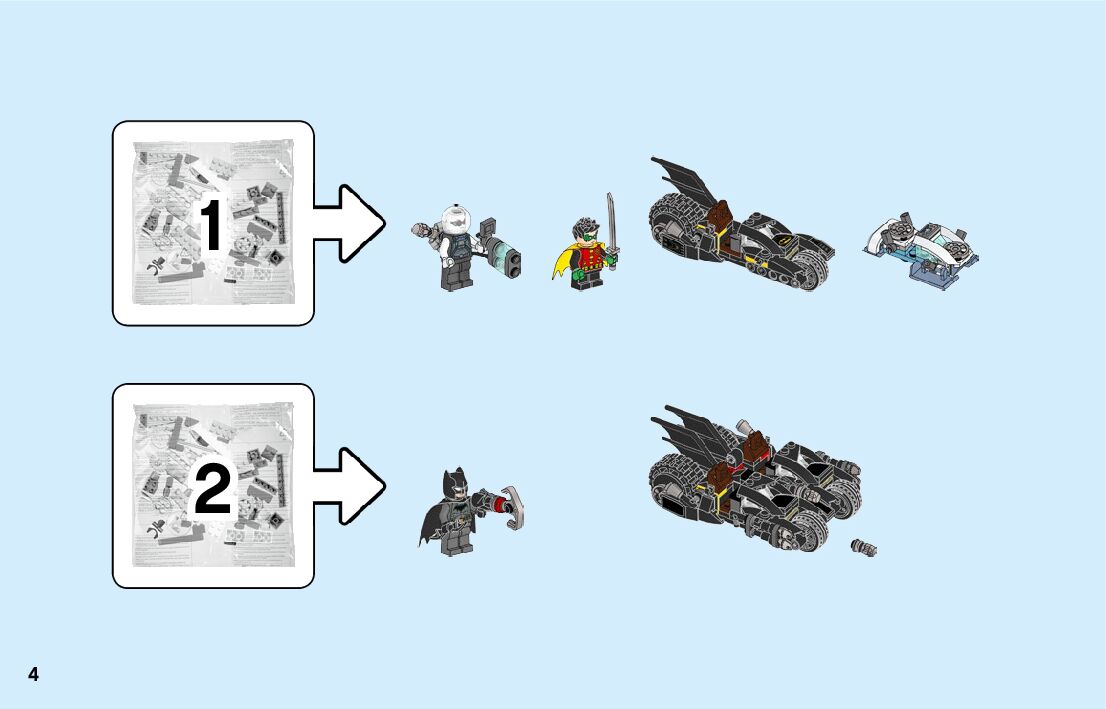 1

2

4