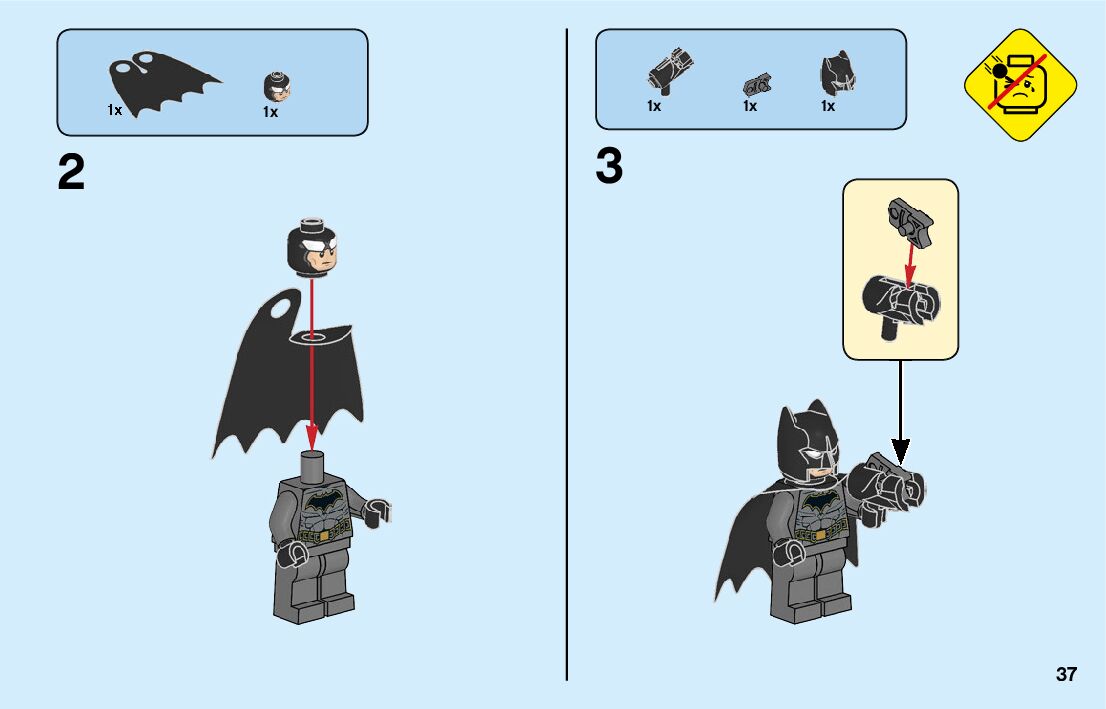 1x 1x

2

1x 1x 1x

3

37