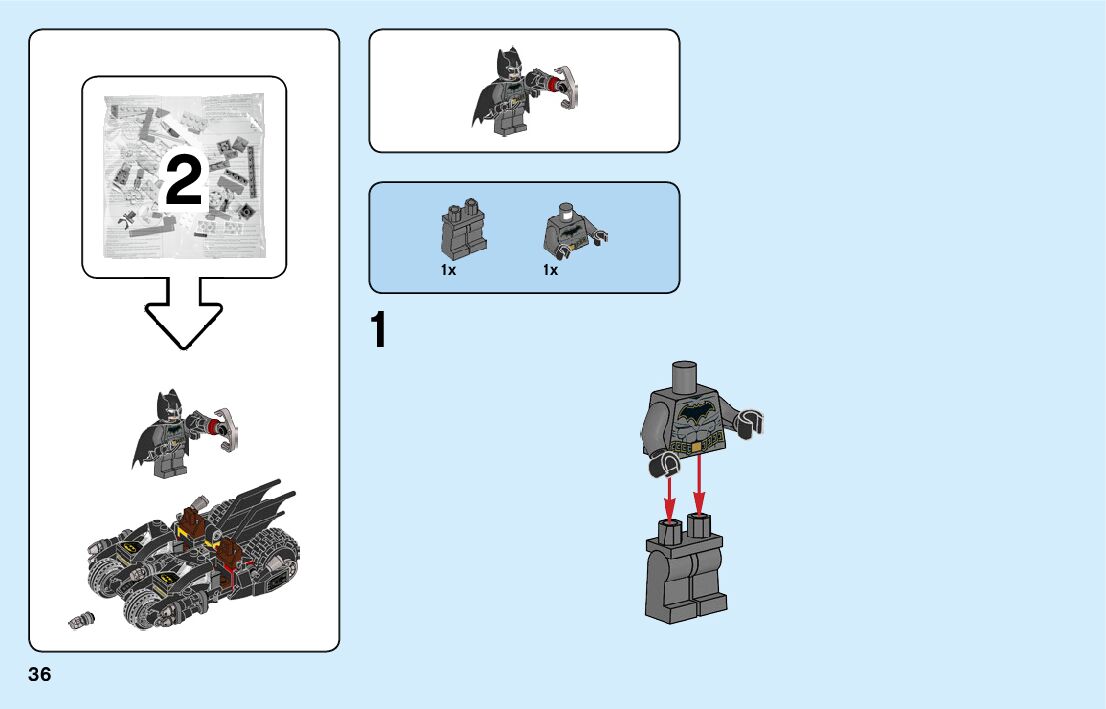 2

1x

1x

1

36