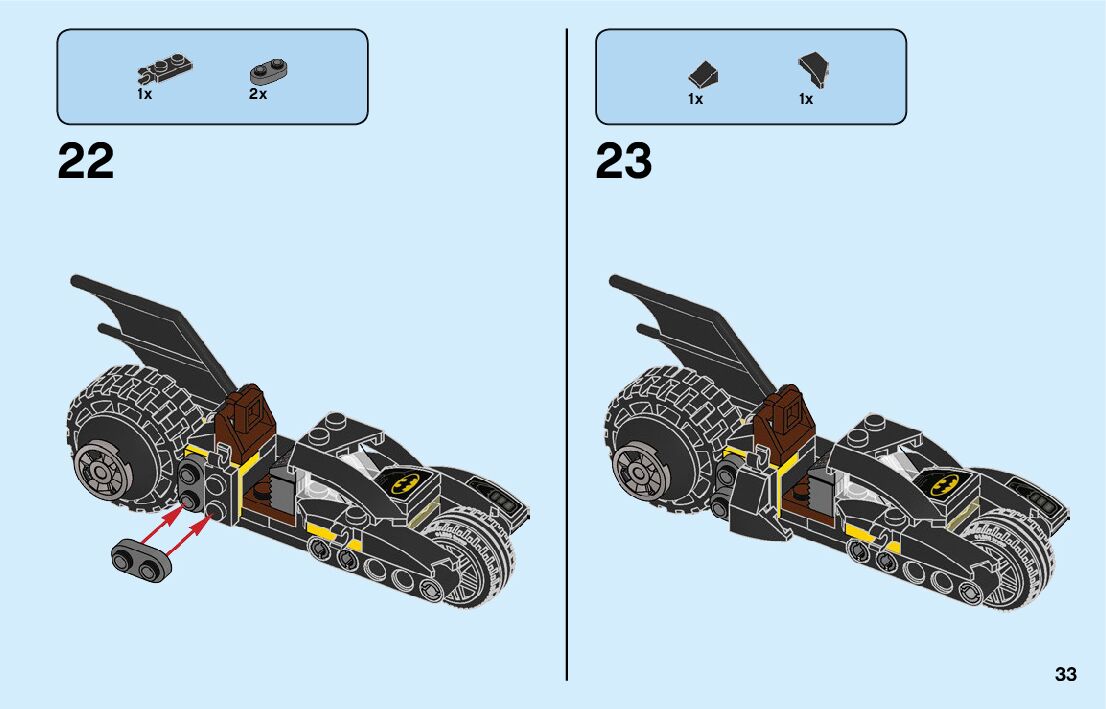 1x
2x

22

1x
1x

23

33