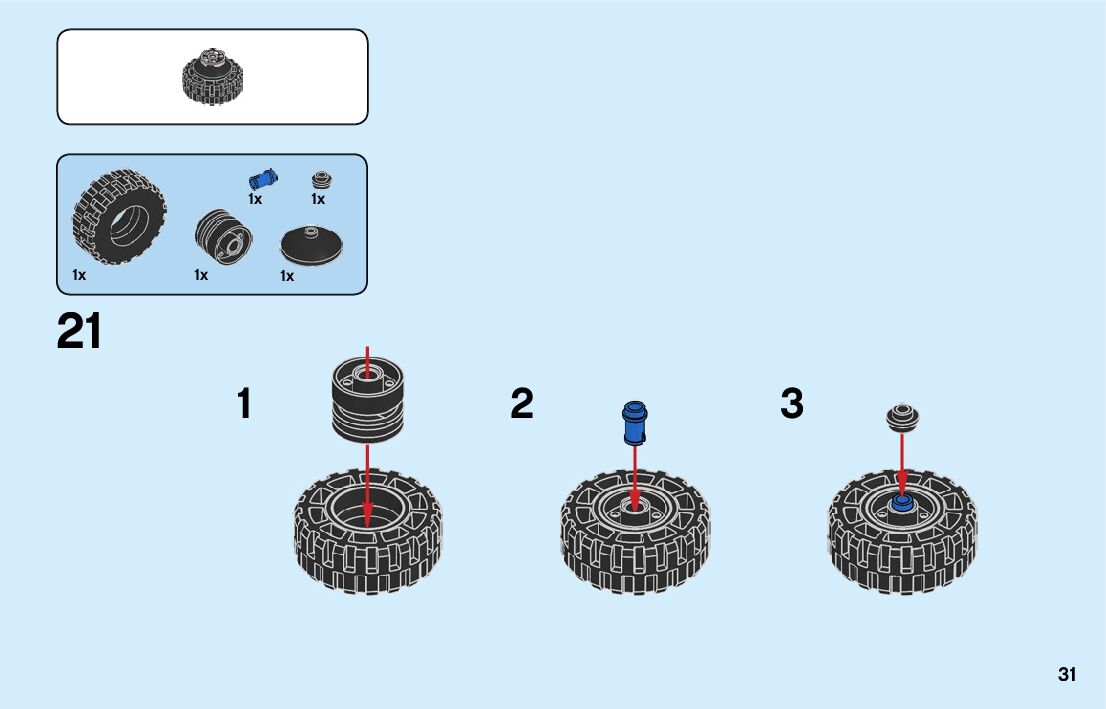 1x
1x
1x
1x
1x

21

1

2

3

31