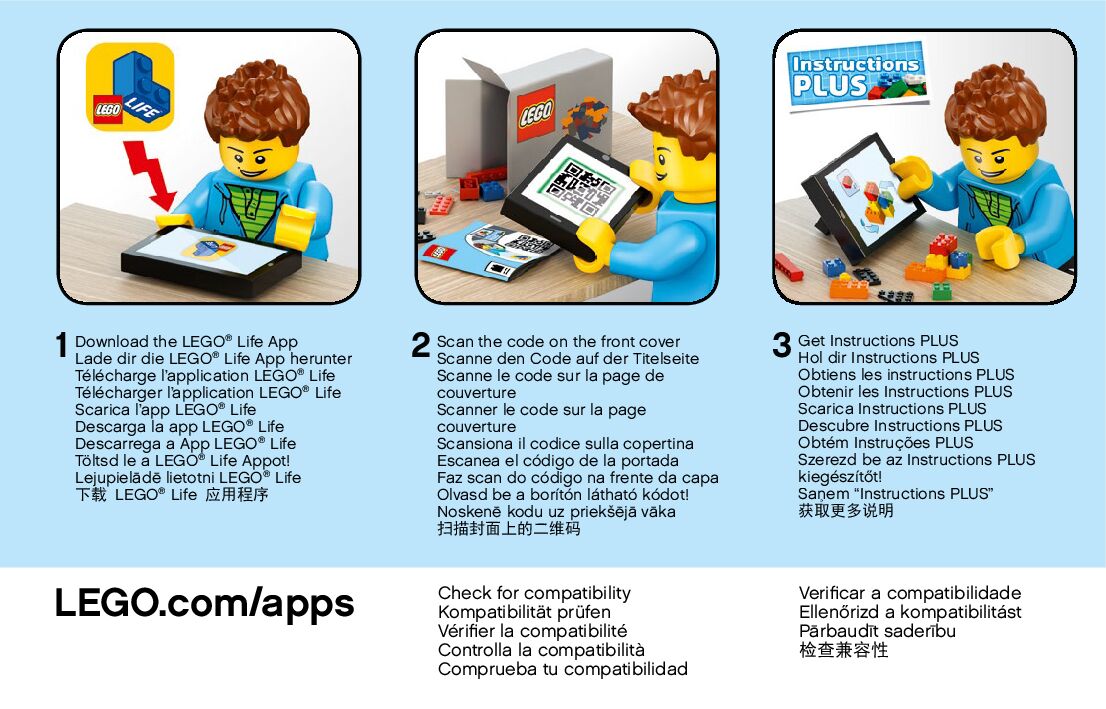 LEGO LIFE

LEGO

Instructions PLUS

1 Download the LEGO® Life App
Lade dir die LEGO® Life App herunter
Télécharge l'application LEGO® Life
Télécharger l'application LEGO® Life
Scarica l'app LEGO® Life
Descarga la app LEGO® Life
Descarrega a App LEGO® Life
Töltsd le a LEGO® Life Appot!
Lejupielādē lietotni LEGO® Life
下载 LEGO® Life 应用程序

2 Scan the code on the front cover
Scanne den Code auf der Titelseite
Scanne le code sur la page de couverture
Scanner le code sur la page couverture
Scansiona il codice sulla copertina
Escanea el código de la portada
Faz scan do código na frente da capa
Olvasd be a borítón látható kódot!
Noskenē kodu uz priekšējā vāka
扫描封面上的二维码

3 Get Instructions PLUS
Hol dir Instructions PLUS
Obtiens les instructions PLUS
Obtenir les Instructions PLUS
Scarica Instructions PLUS
Descubre Instructions PLUS
Obtém Instruções PLUS
Szerezd be az Instructions PLUS kiegészítőt!
Saņem "Instructions PLUS"
获取更多说明

LEGO.com/apps

Check for compatibility
Kompatibilität prüfen
Vérifier la compatibilité
Controlla la compatibilità
Comprueba tu compatibilidad

Verificar a compatibilidade
Ellenőrizd a kompatibilitást
Pārbaudīt saderību
检查兼容性