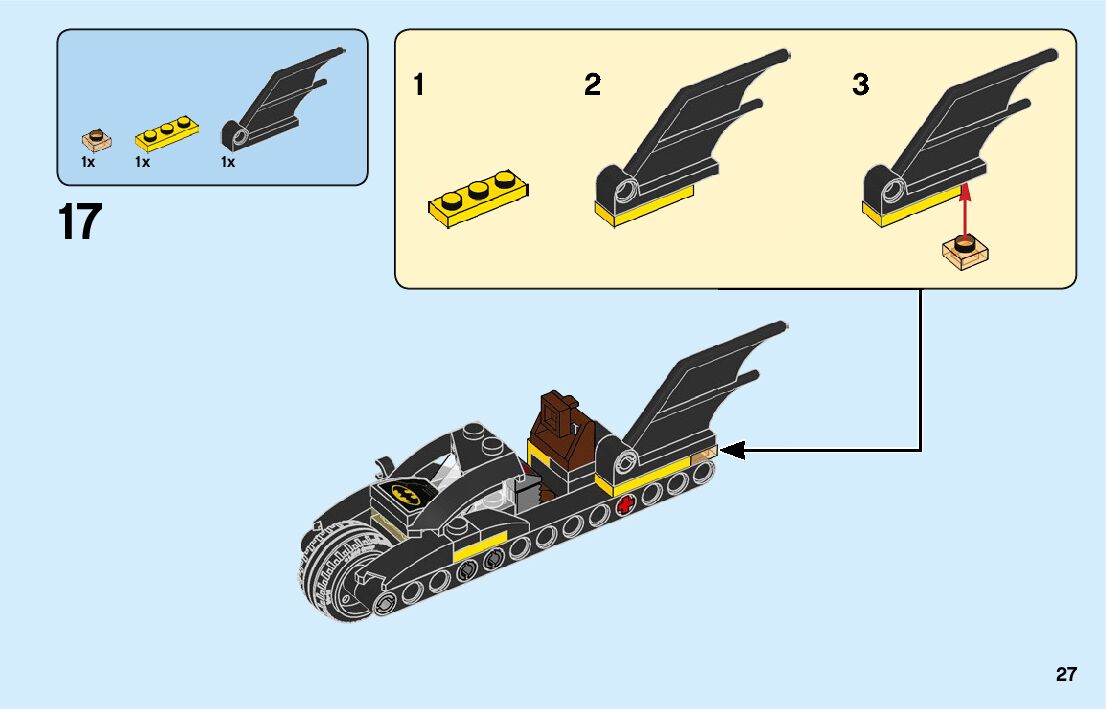 1x
1x
1x

17

1

2

3

27