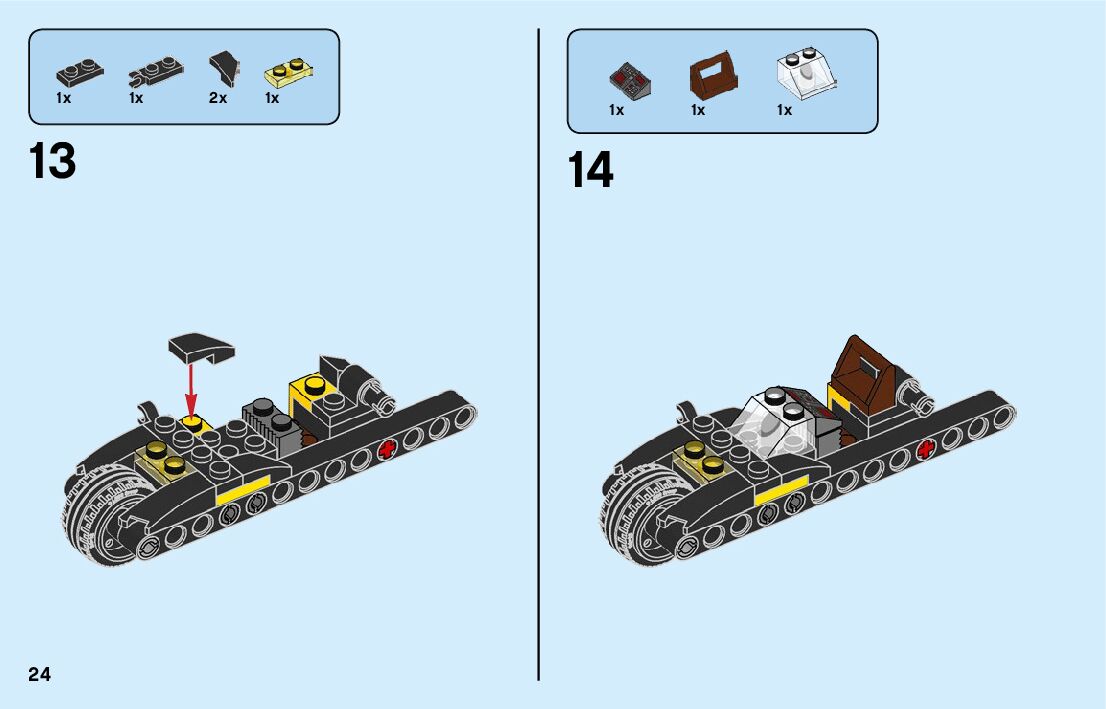 1x 1x 2x 1x

13

1x 1x 1x

14

24