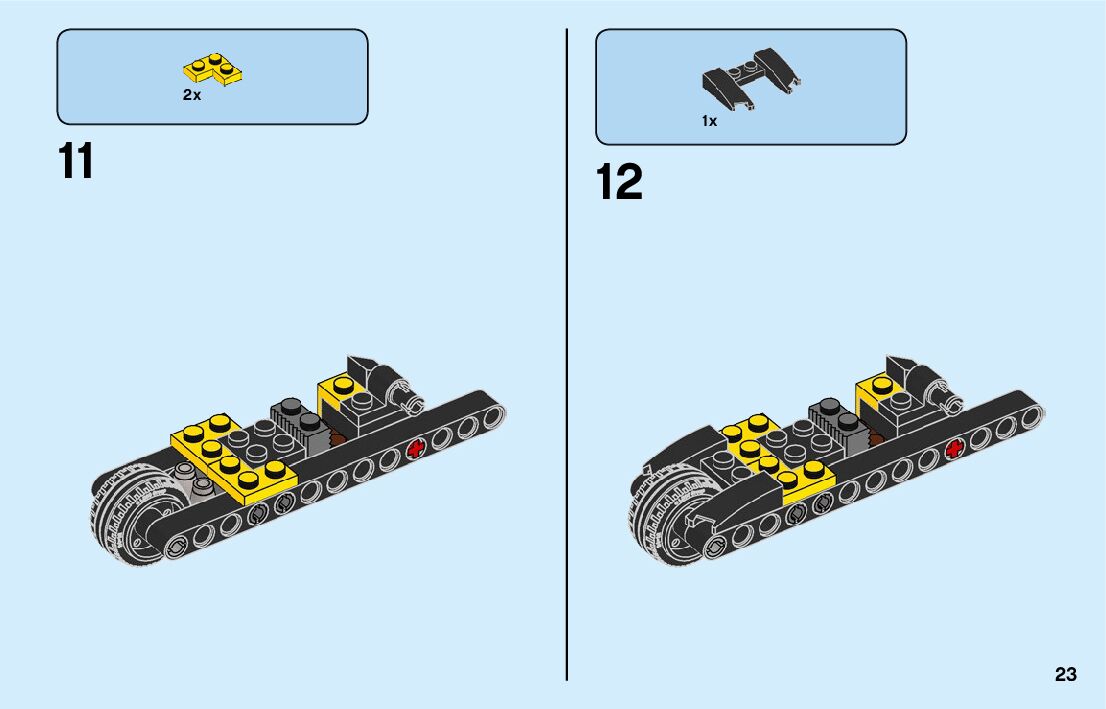 2x

11

1x

12

23