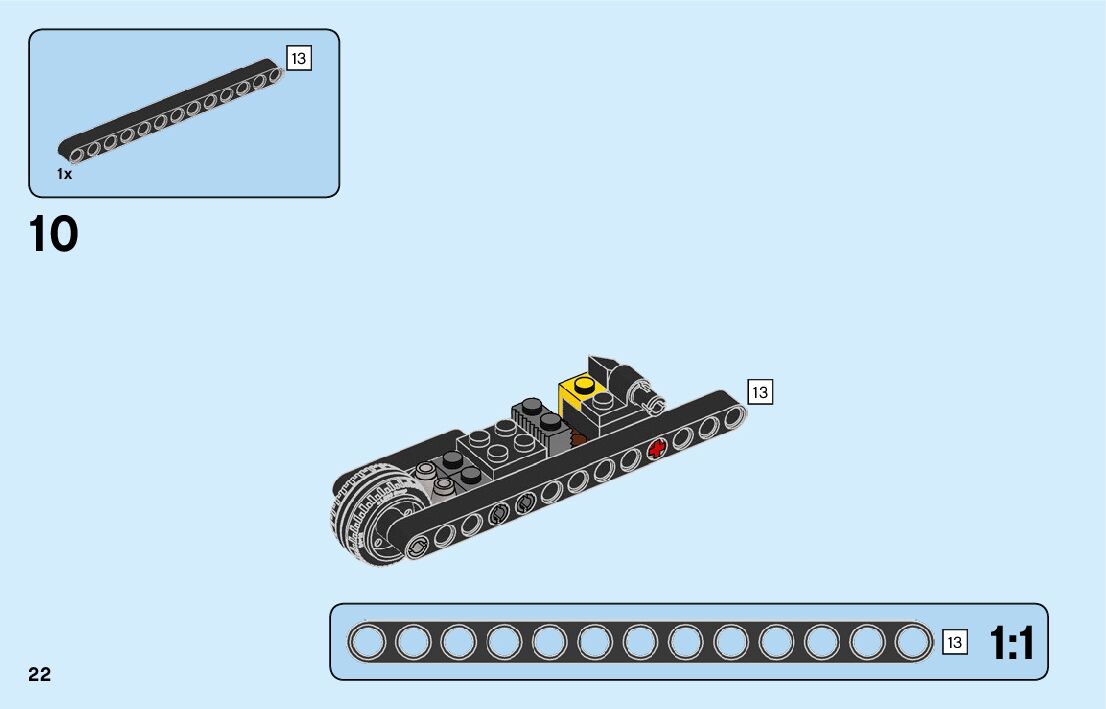 13
1x
10
13
13
1:1
22