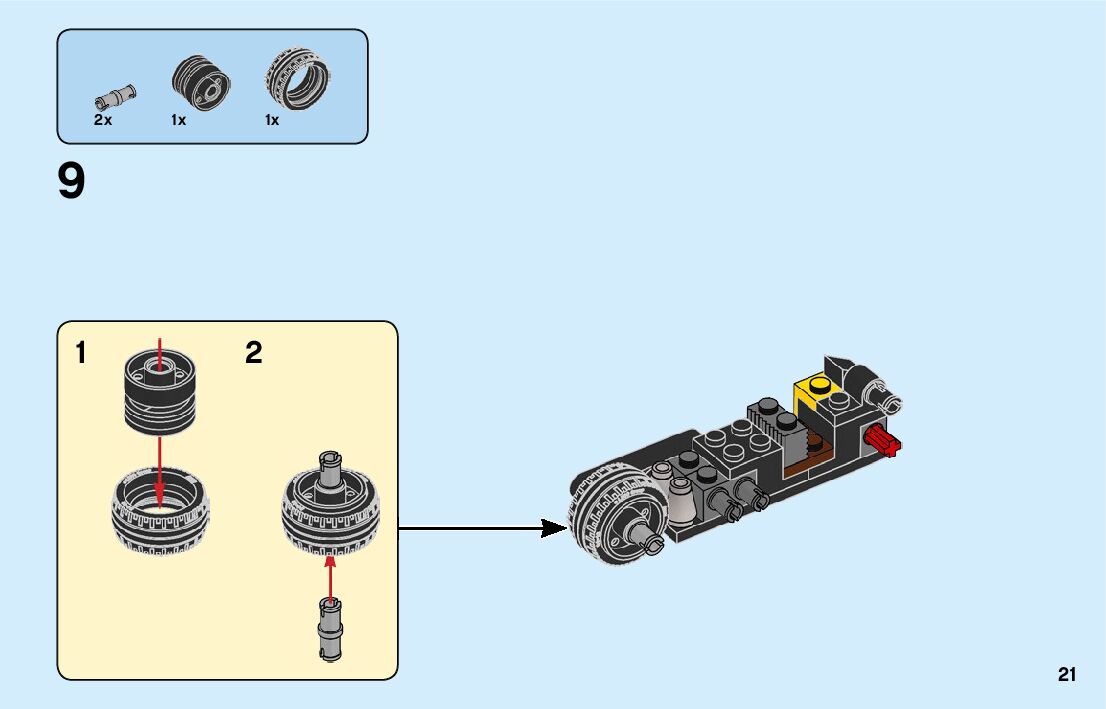 2x
1x
1x

9

1

2

21