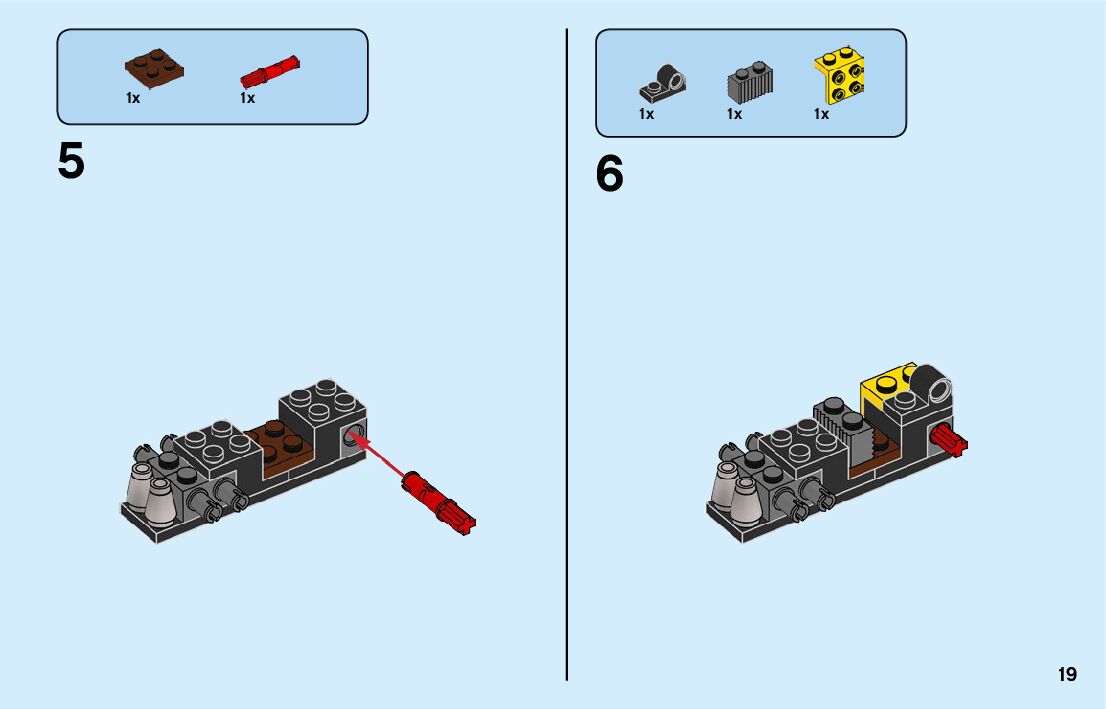 1x 1x

5

1x 1x 1x

6

19