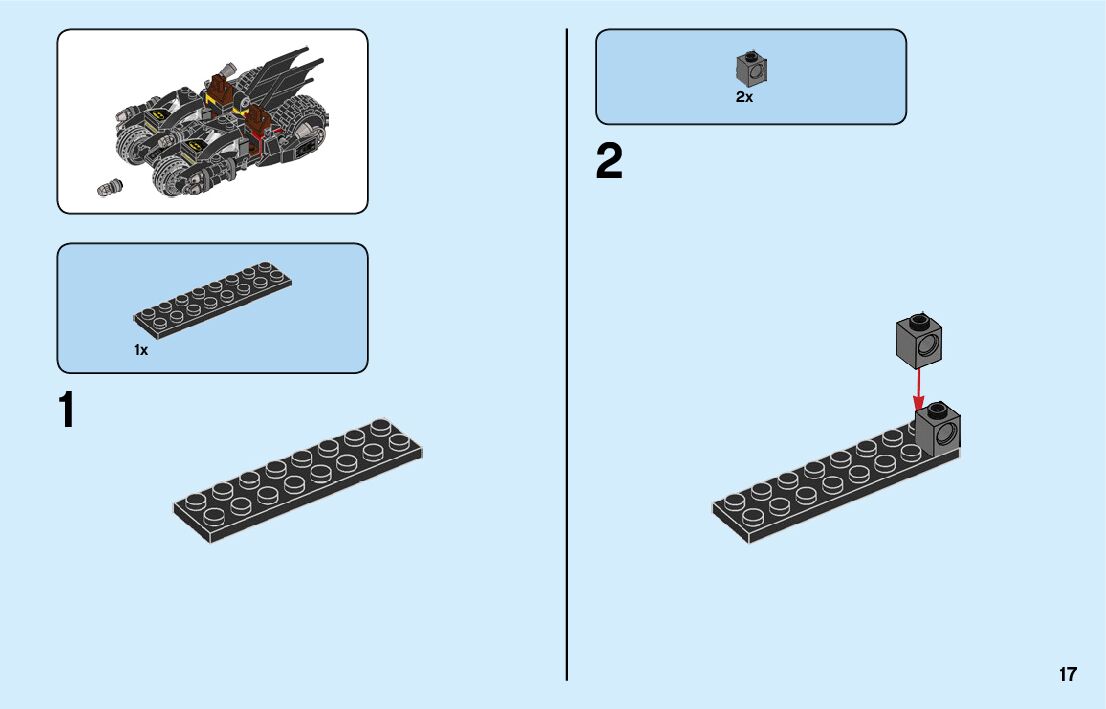 1x

1

2x

2

17