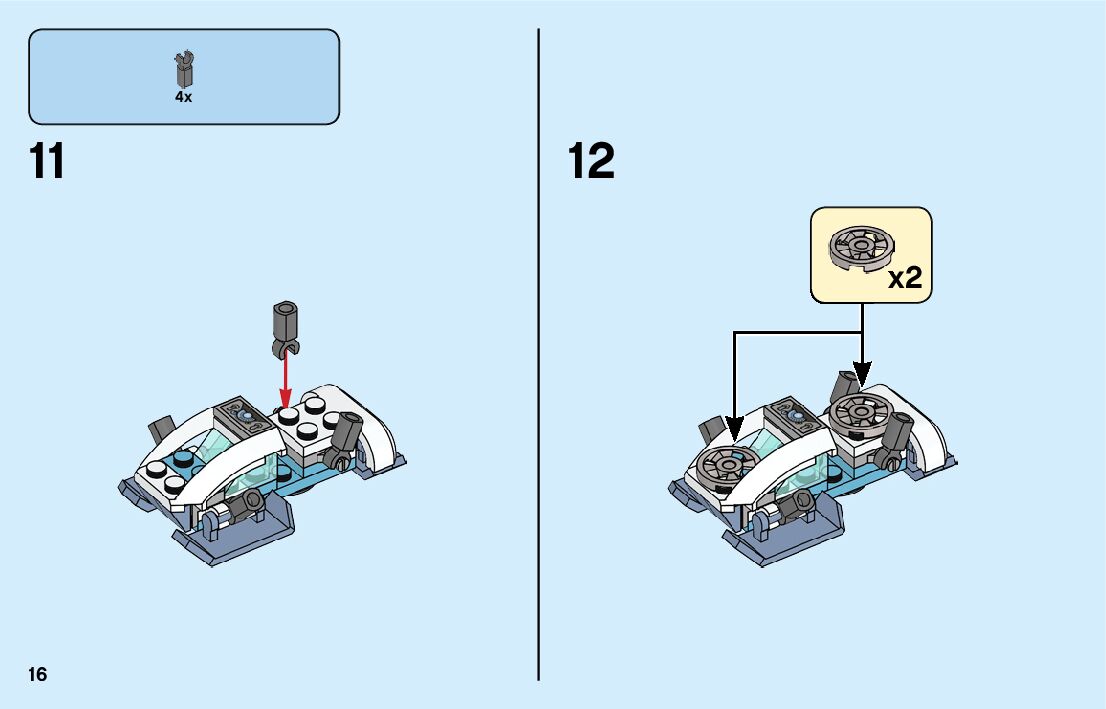 4x

11

12

x2

16