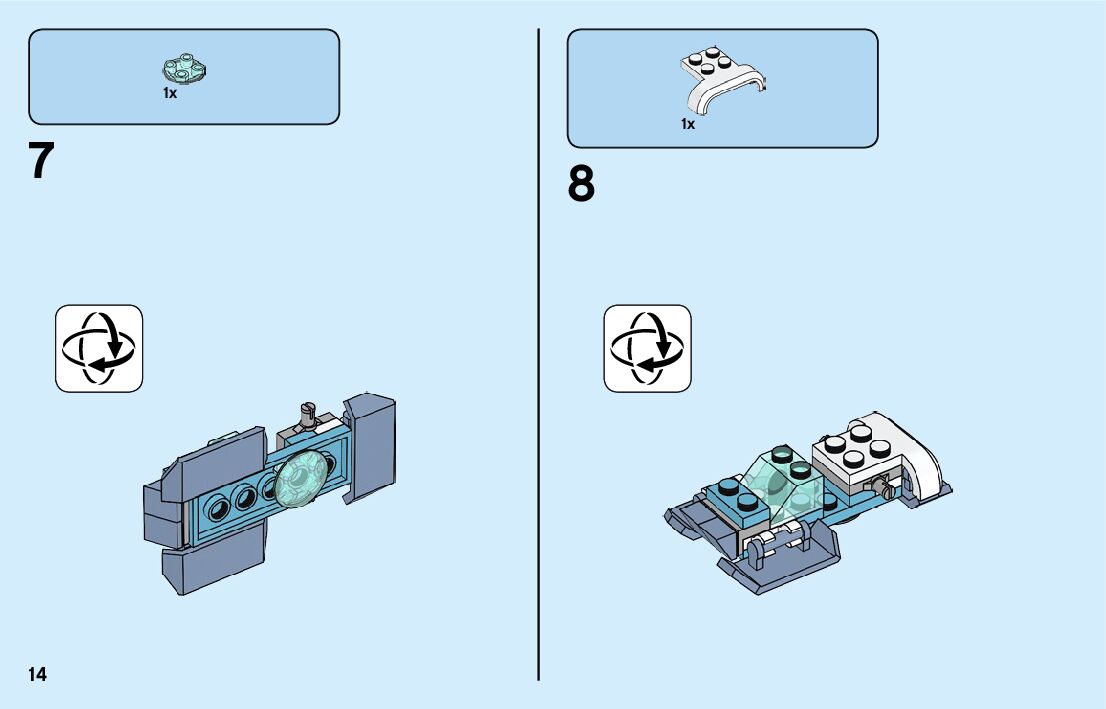 1x

7

1x

8

14