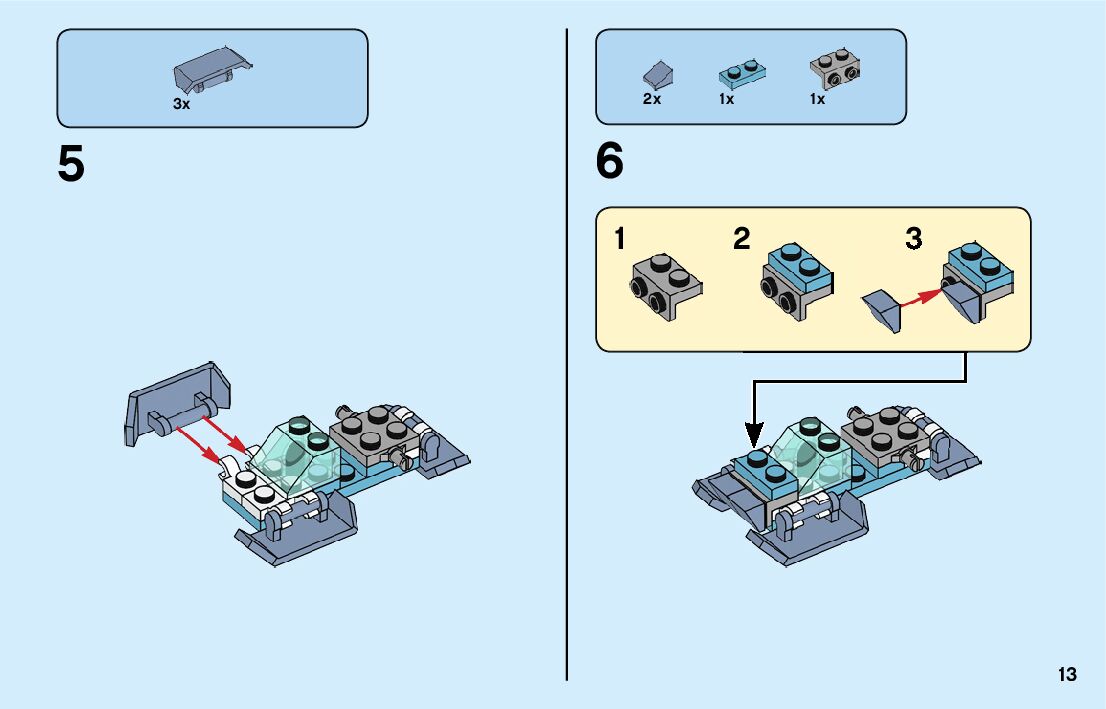 3x

5

2x 1x 1x

6

1 2 3

13