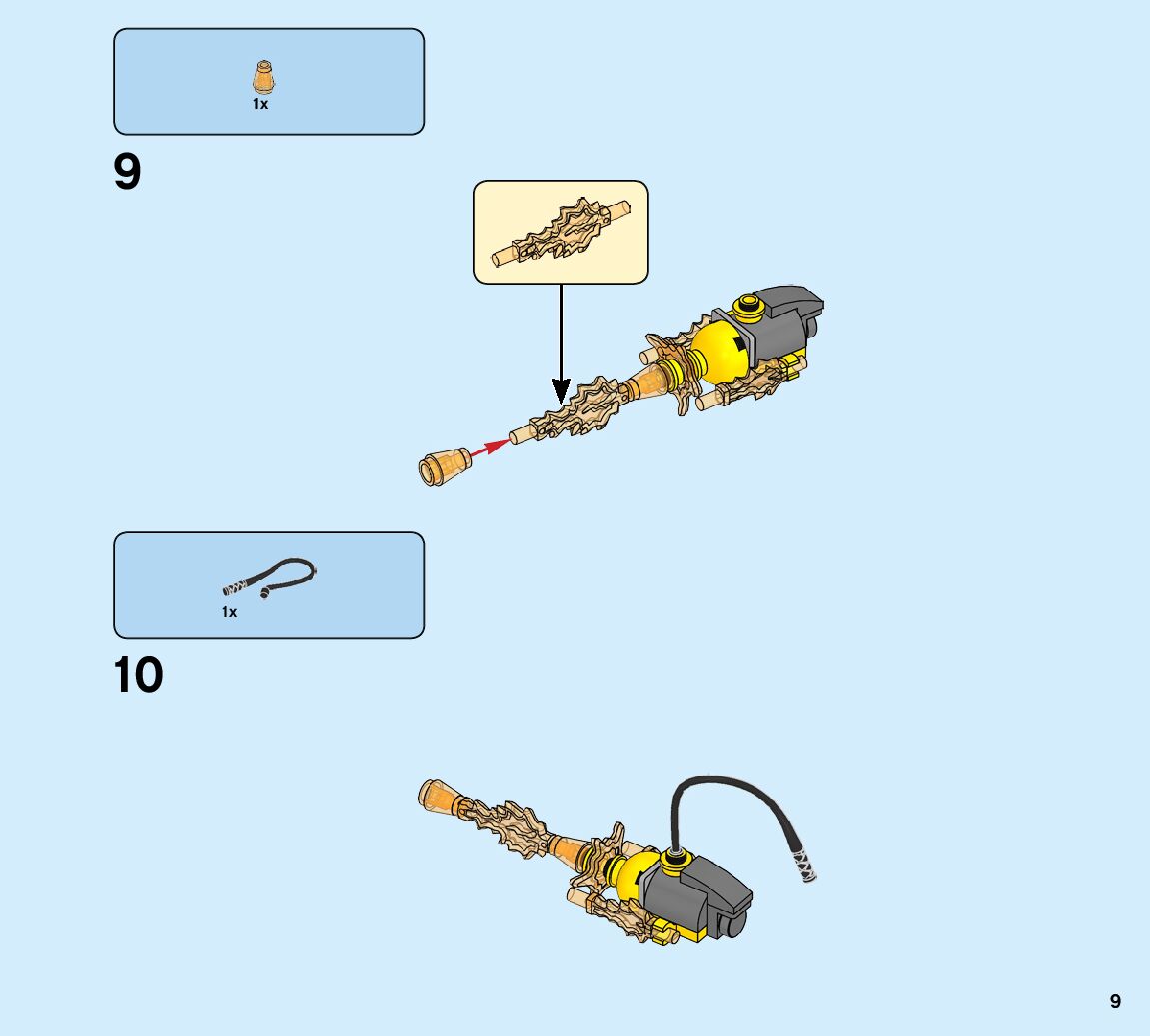 1x

9

1x

10

9