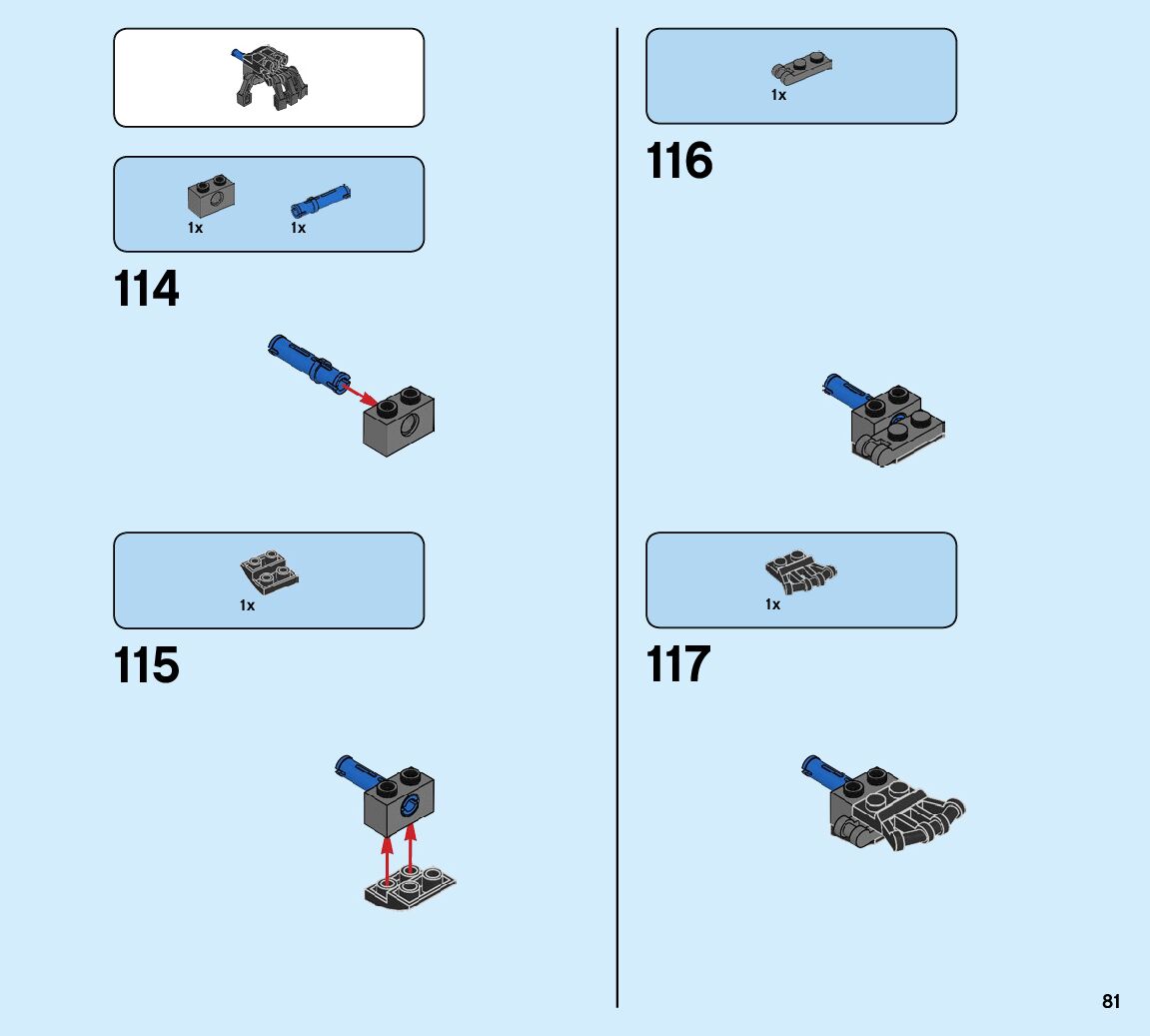 1x
1x

114

1x

115

1x

116

1x

117

81