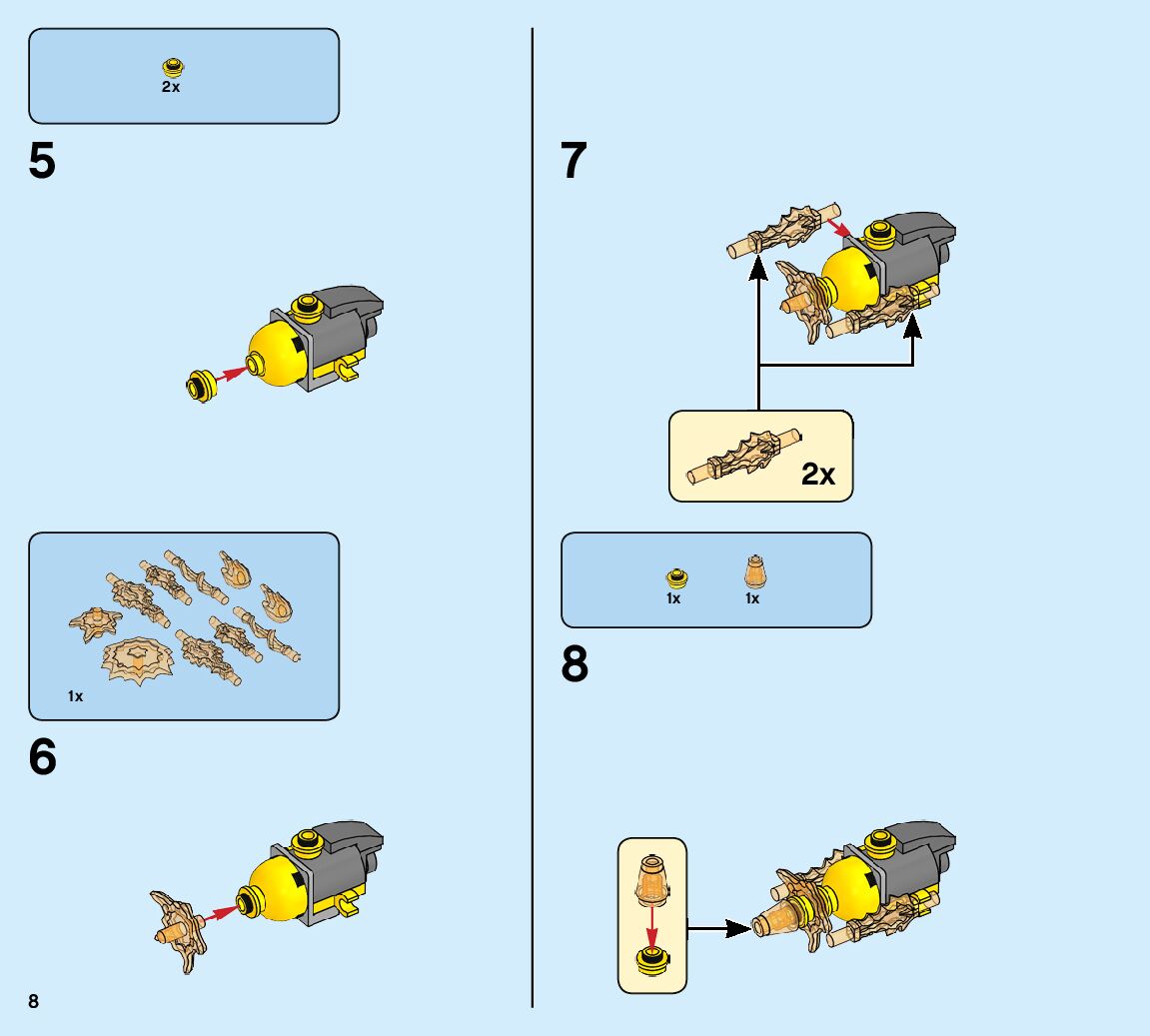 2x

5

1x

6

8

7

2x

1x 1x

8