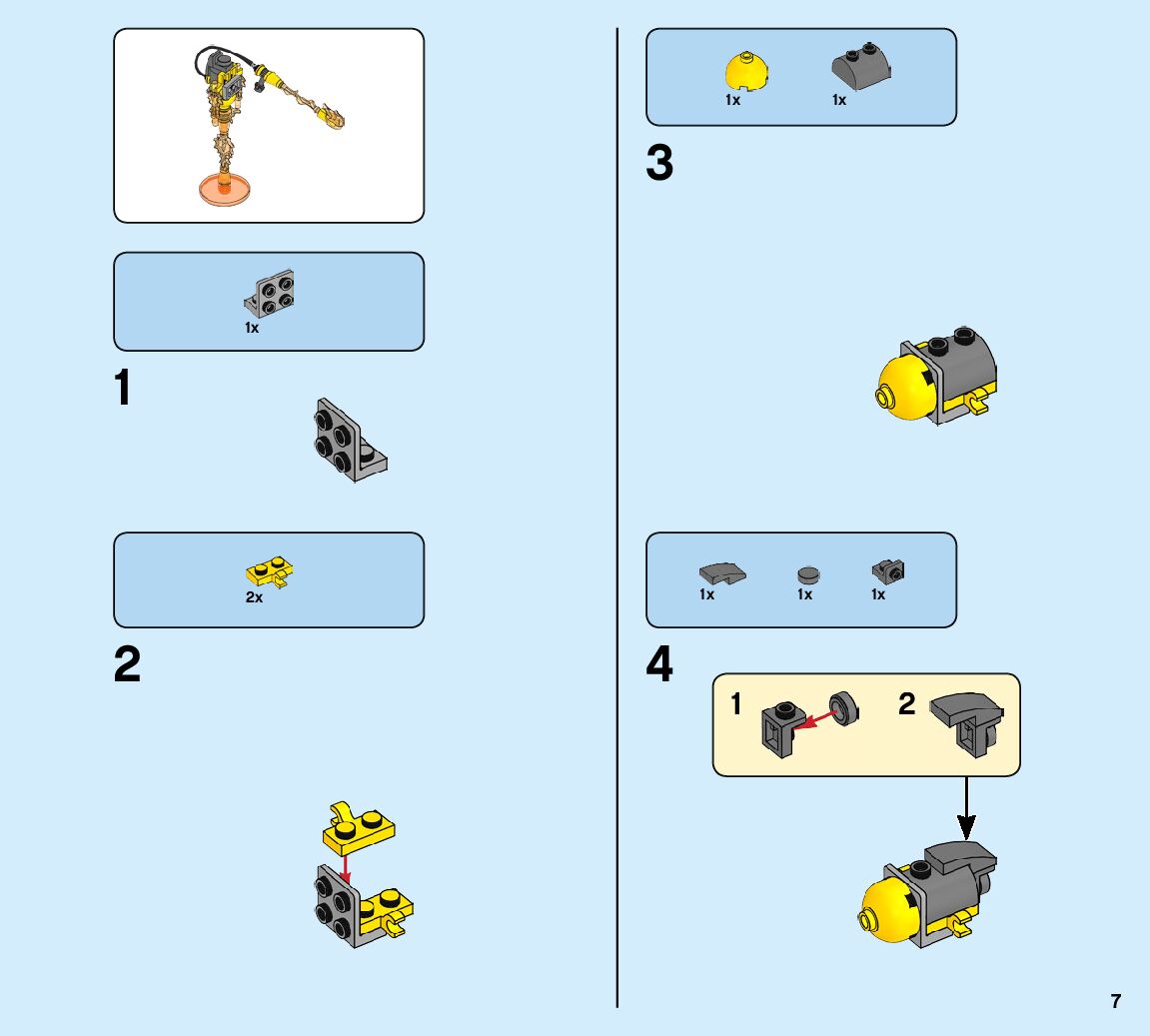 1x

1

2x

2

1x 1x

3

1x 1x 1x

4

1 2

7