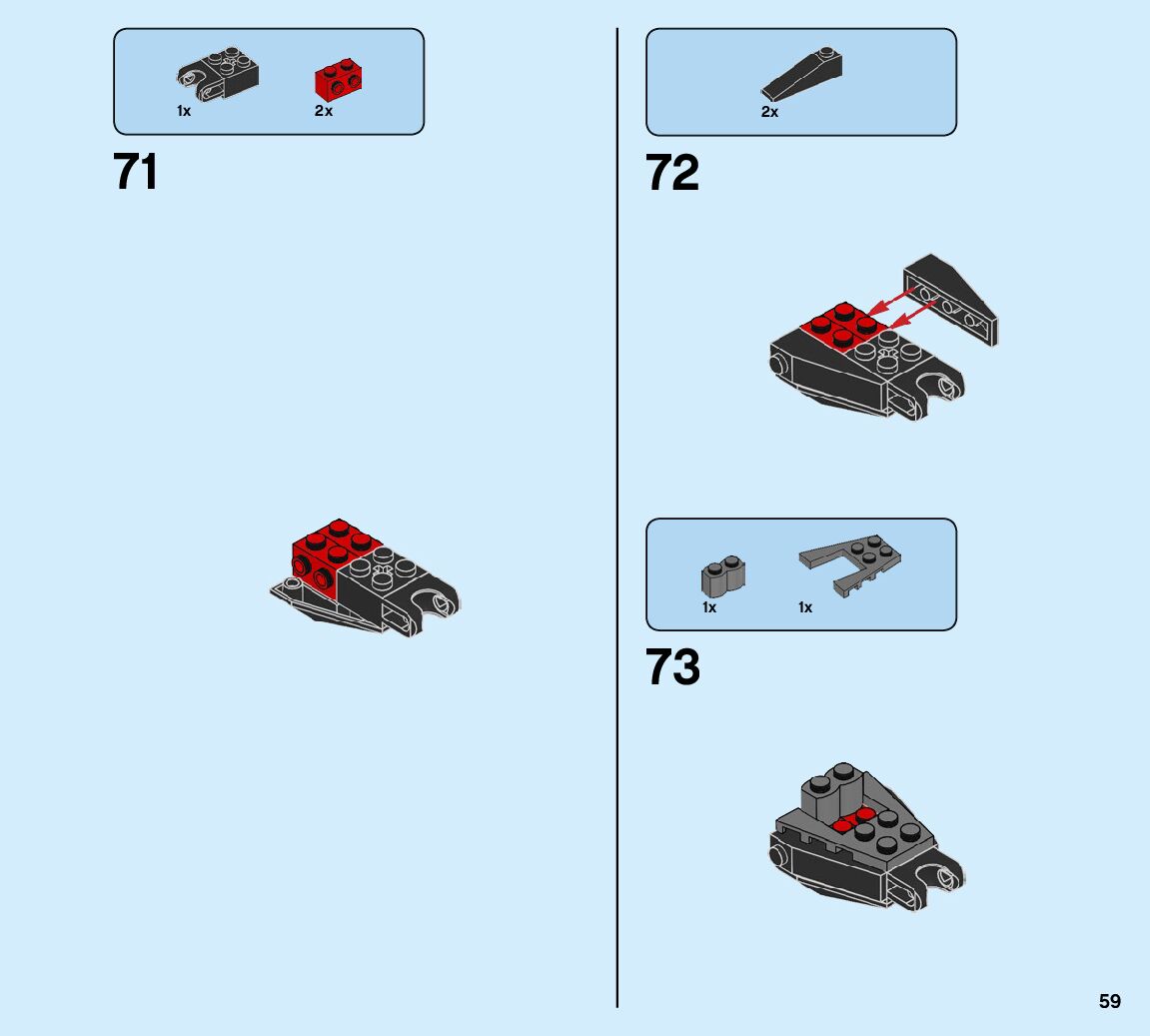 1x 2x

71

2x

72

1x 1x

73

59