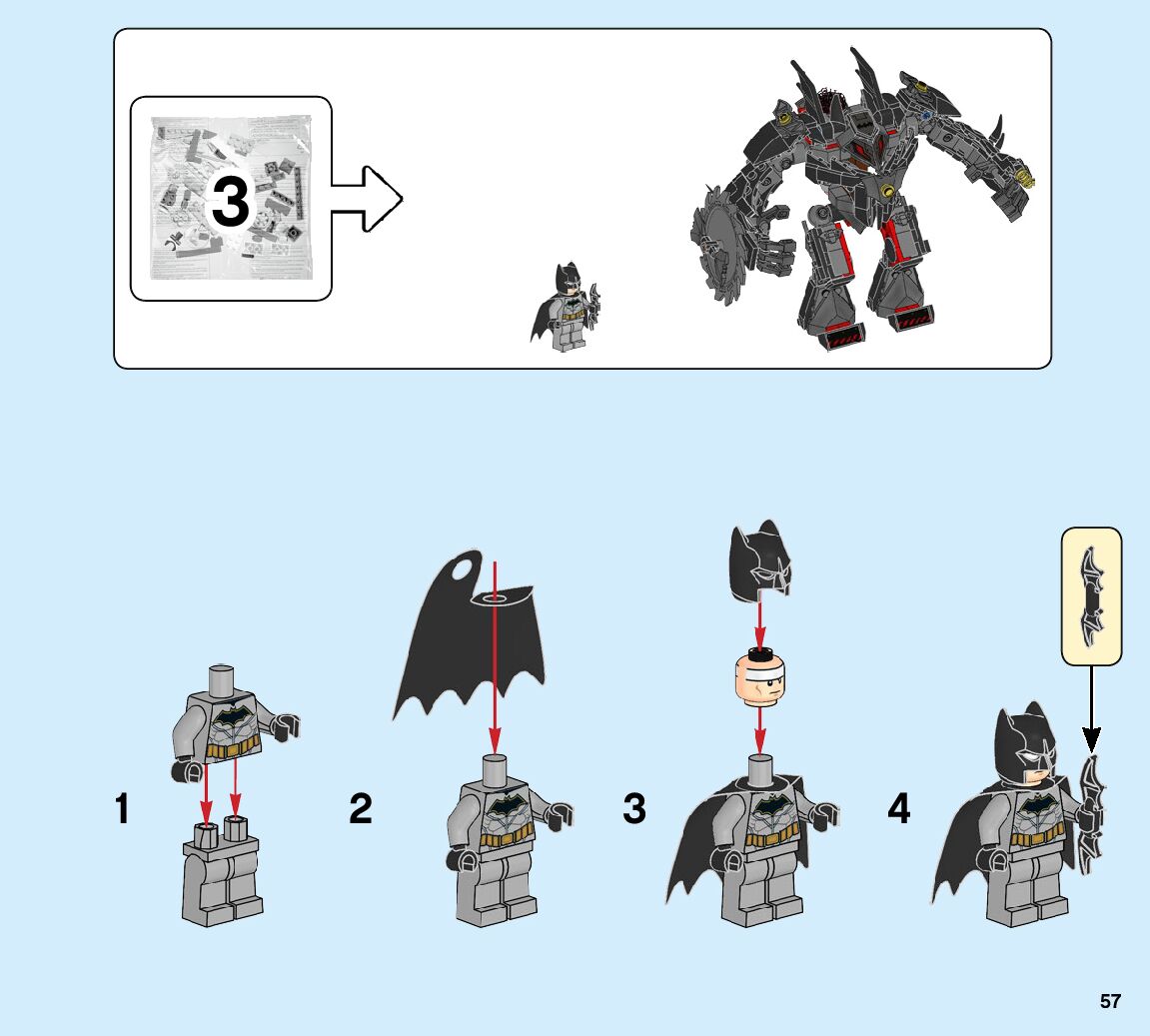 3

1

2

3

4

57