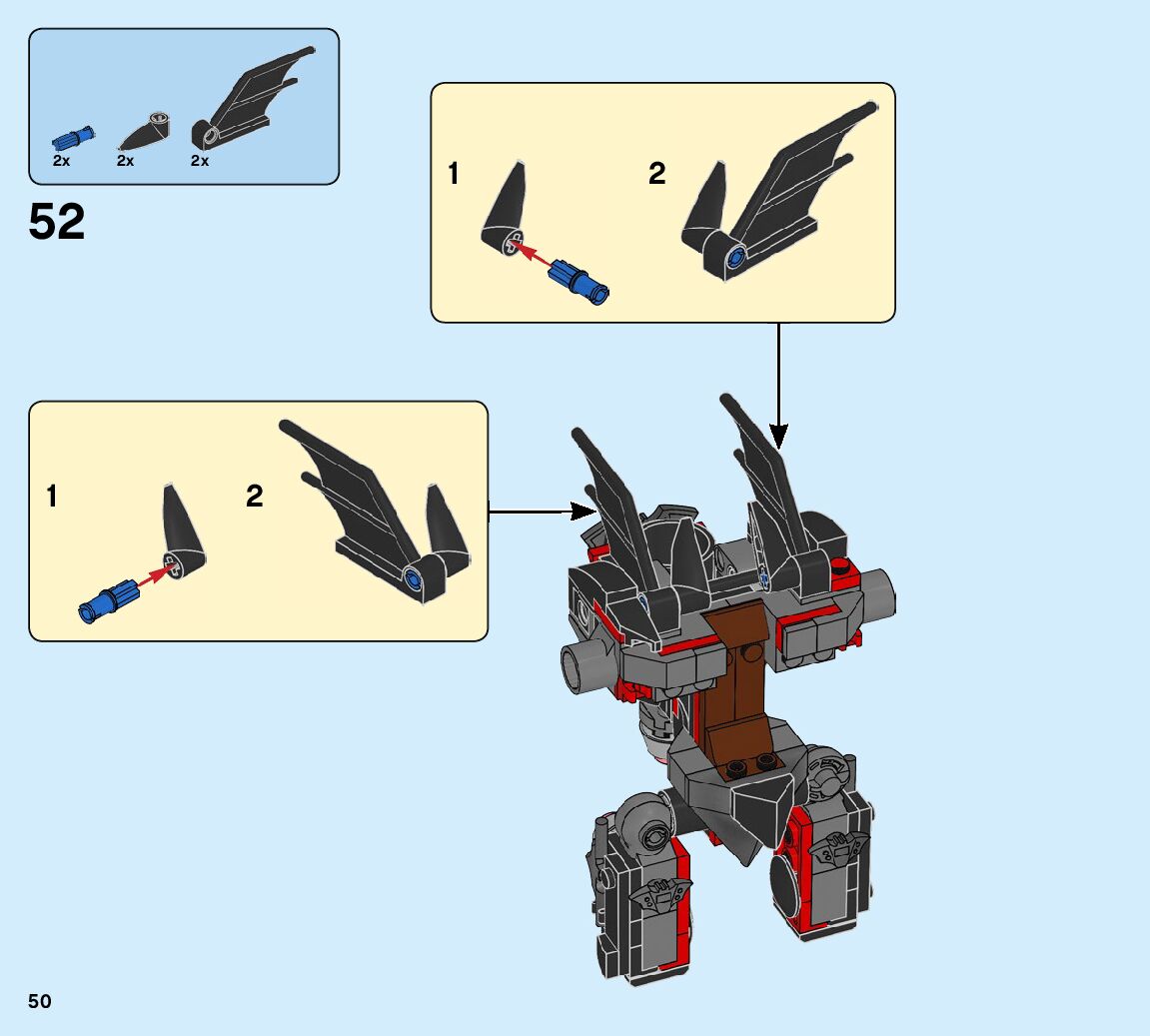 2x 2x 2x

52

1

2

1

2

50