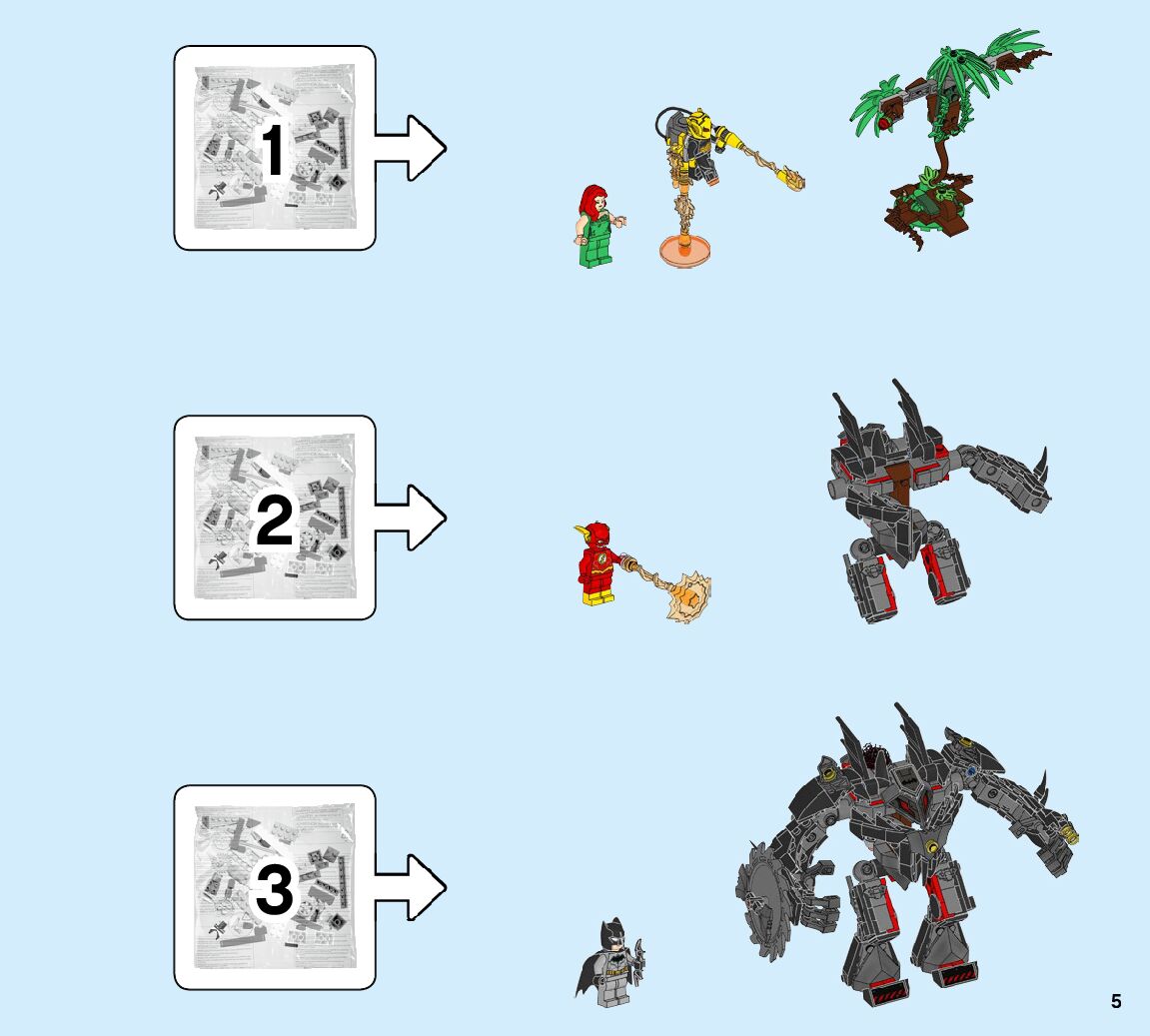 1

2

3

5