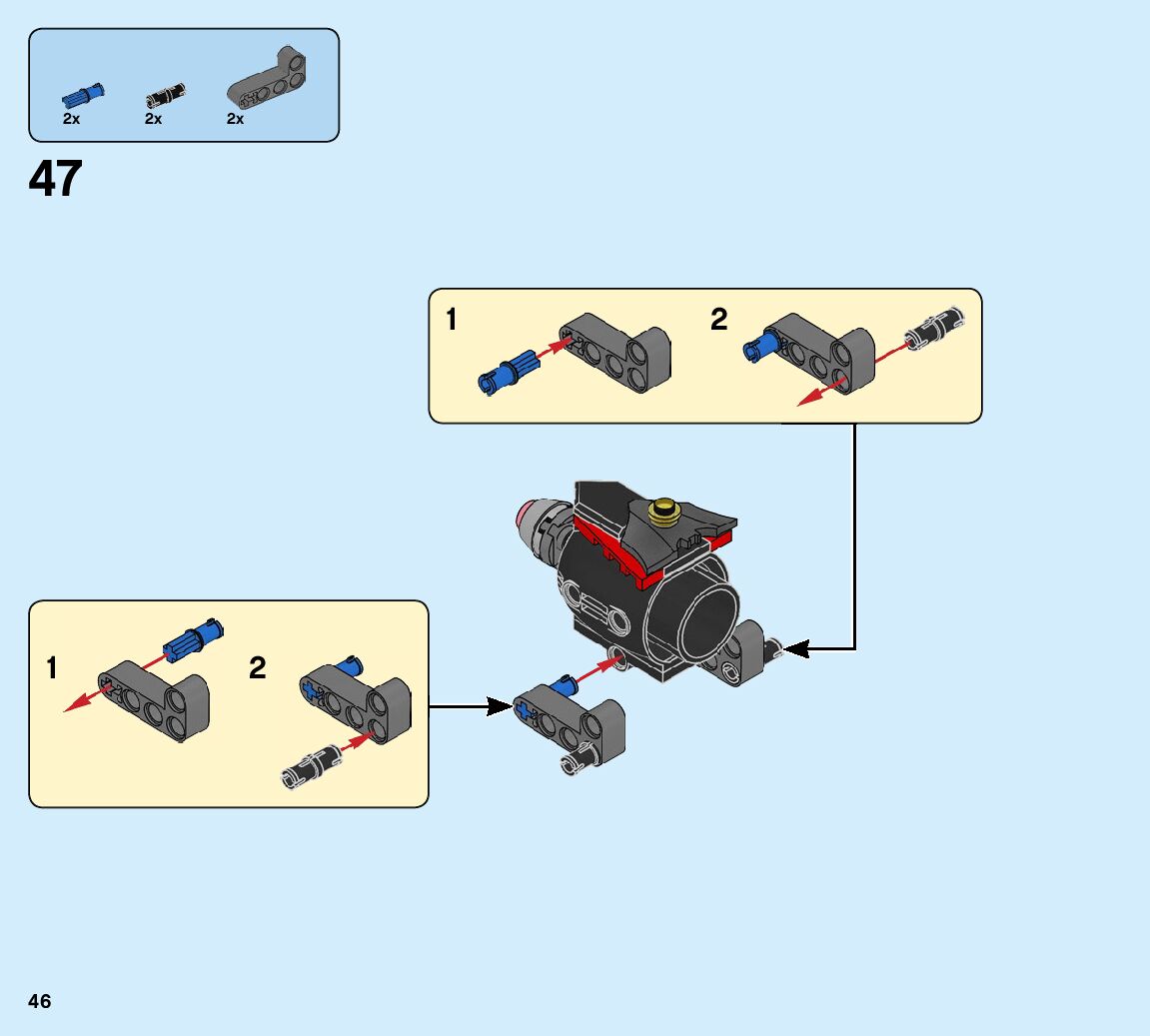 2x 2x 2x

47

1 2

1 2

46