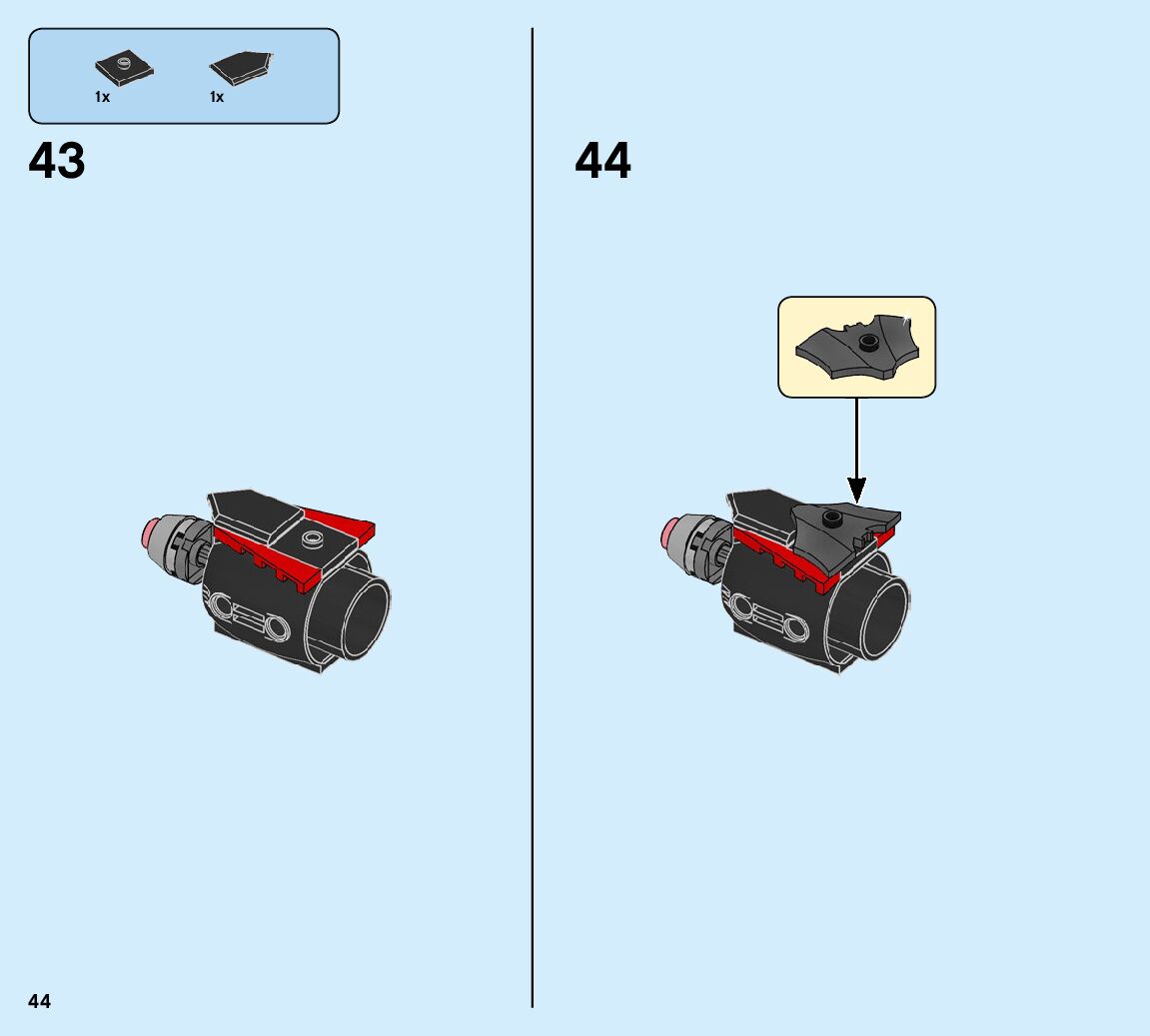 1x

1x

43

44

44