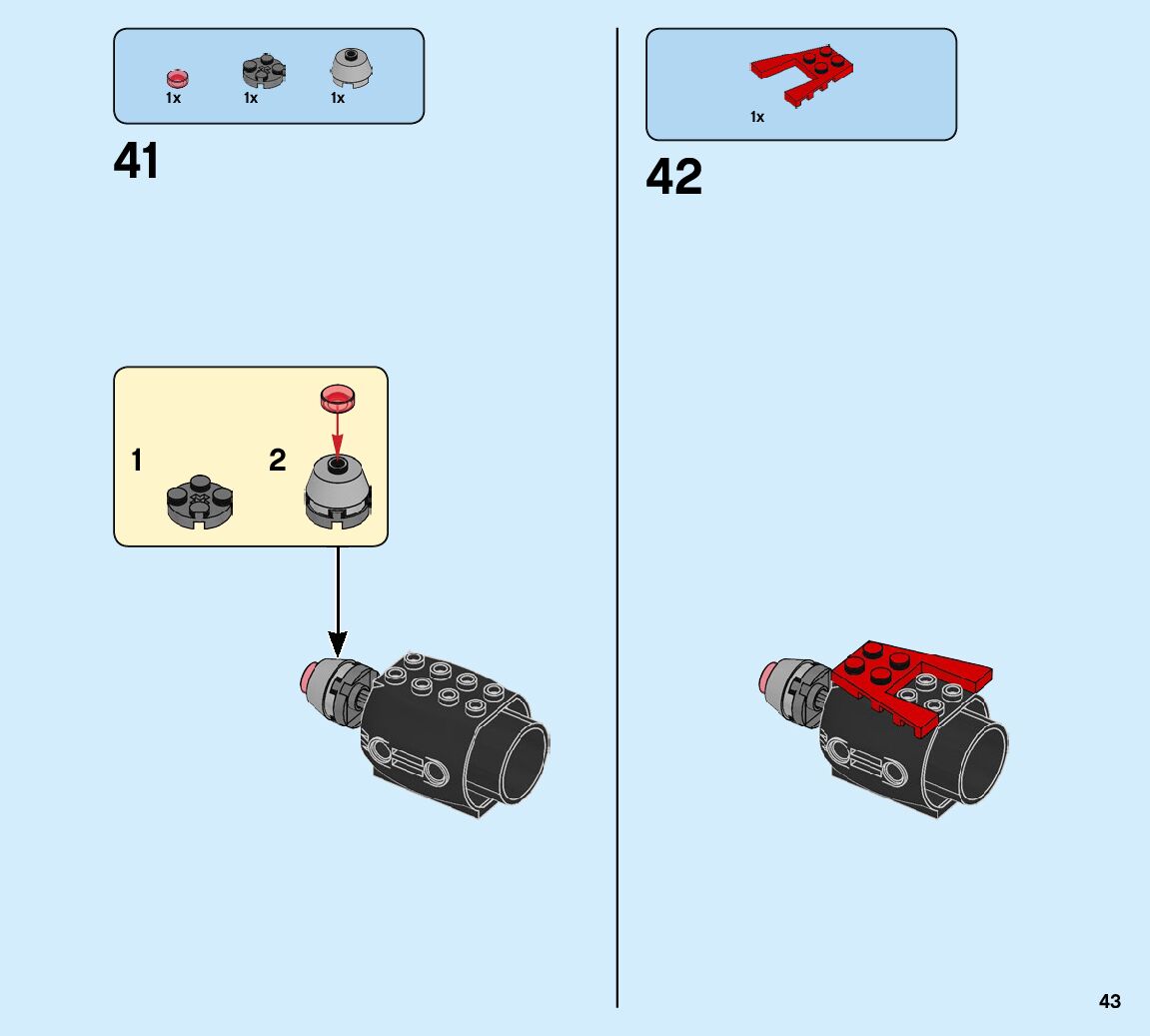 1x 1x 1x

41

1

2

1x

42

43