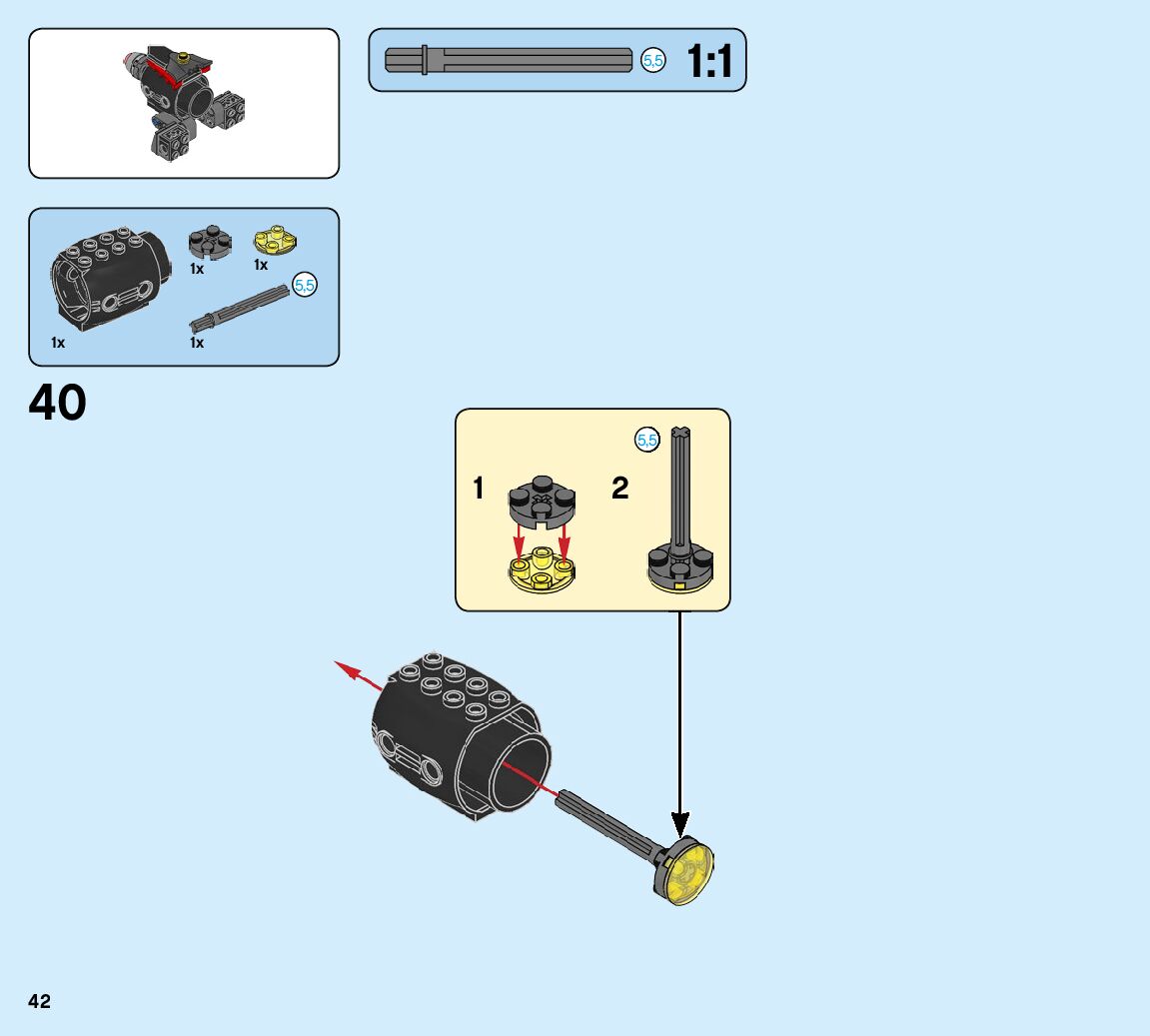 5,5 1:1

1x 1x 5,5 1x 1x

40

5,5

1 2

42