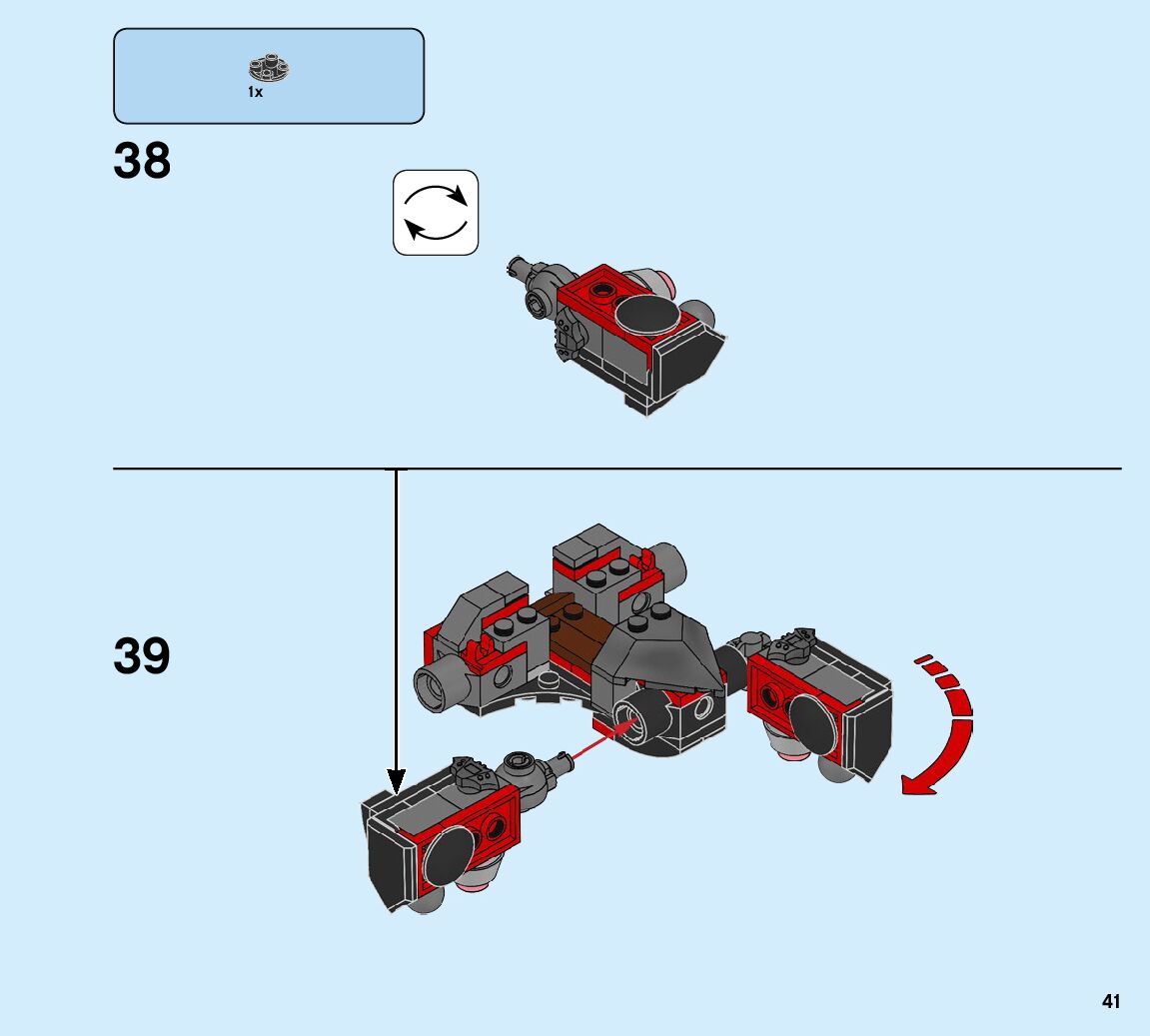 1x

38

39

41