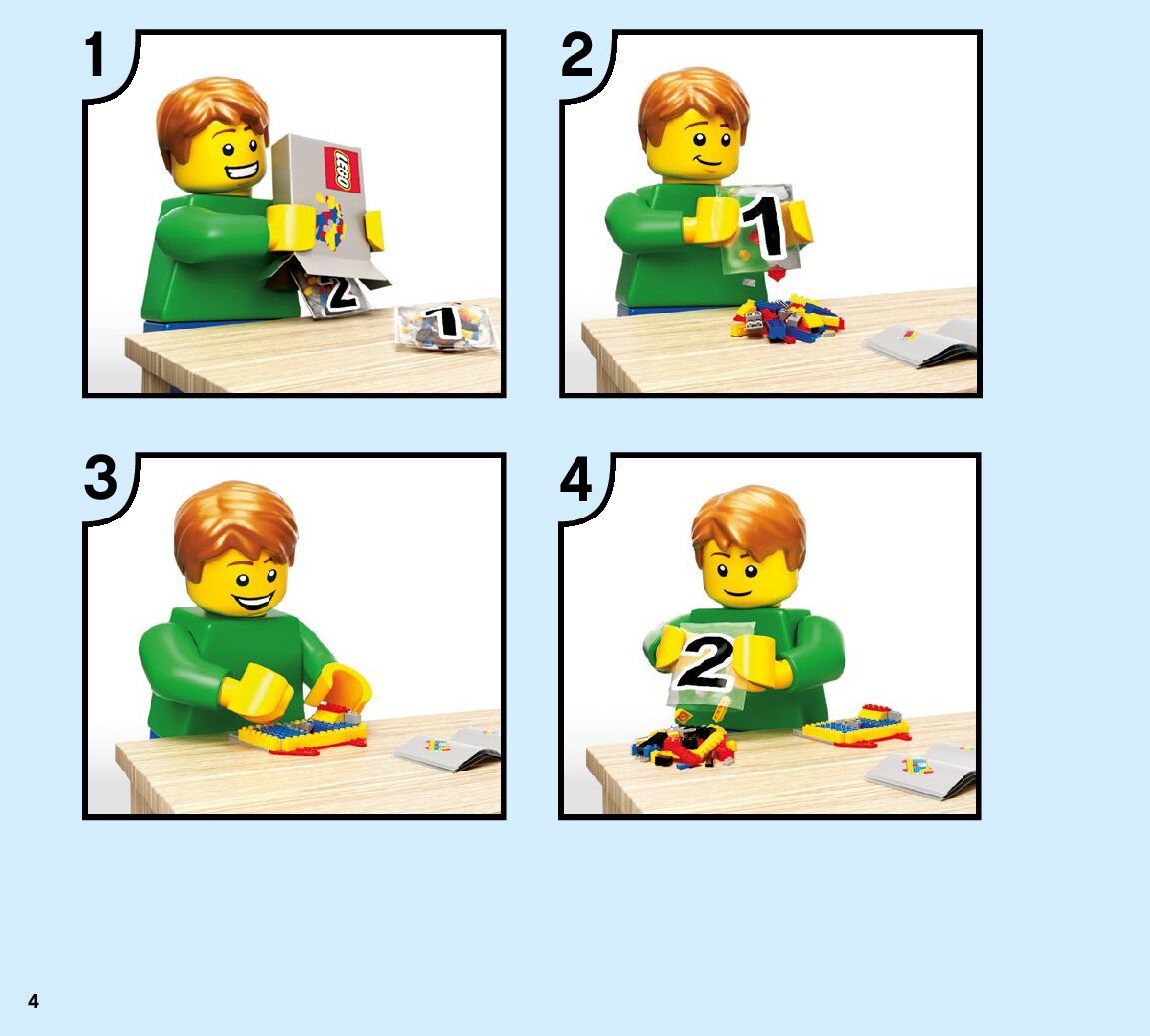 1

LEGO

2

1

2

1

3

4

2

4