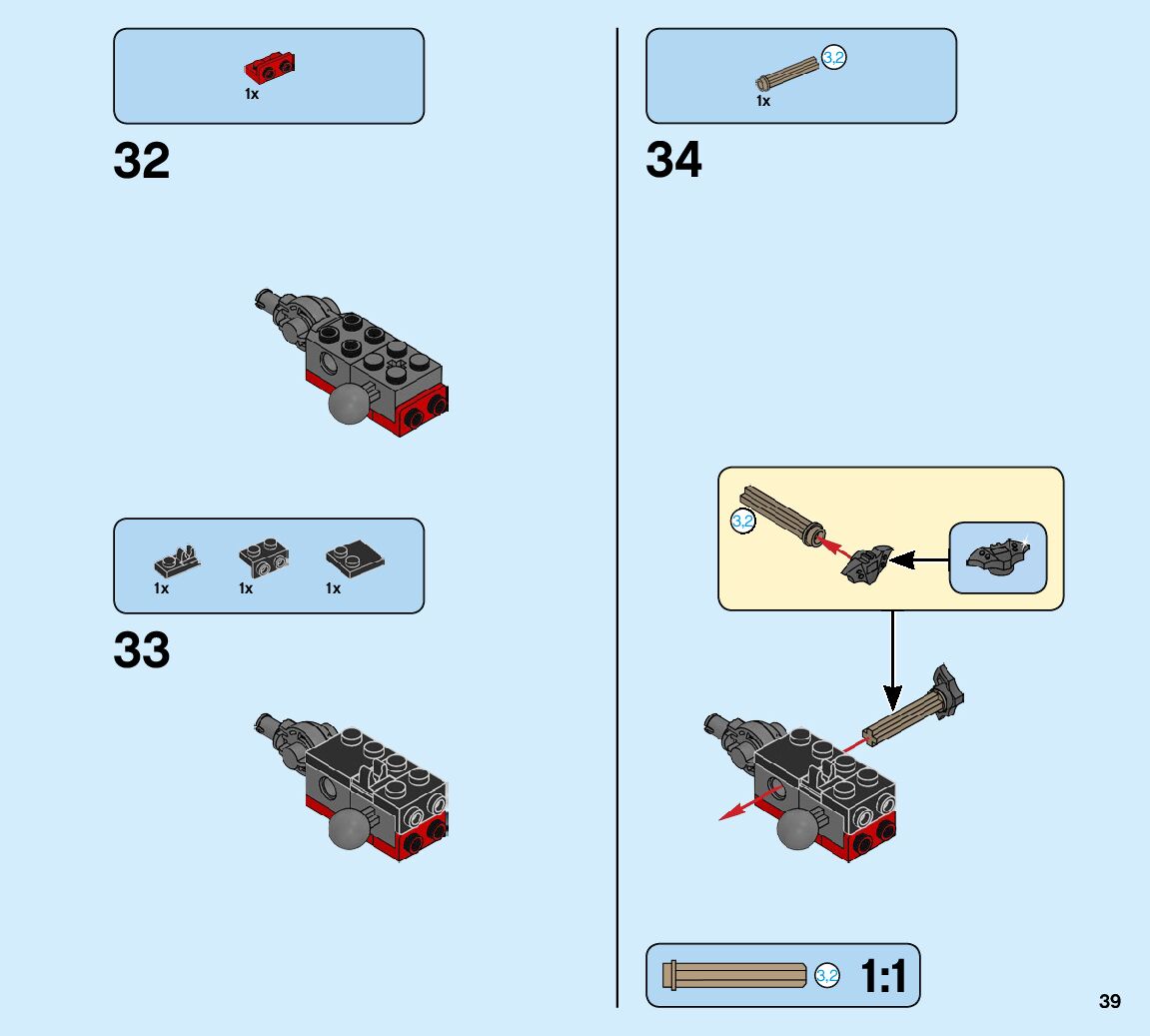 1x

32

1x 1x 1x

33

3,2
1x

34

3,2

3,2 1:1

39