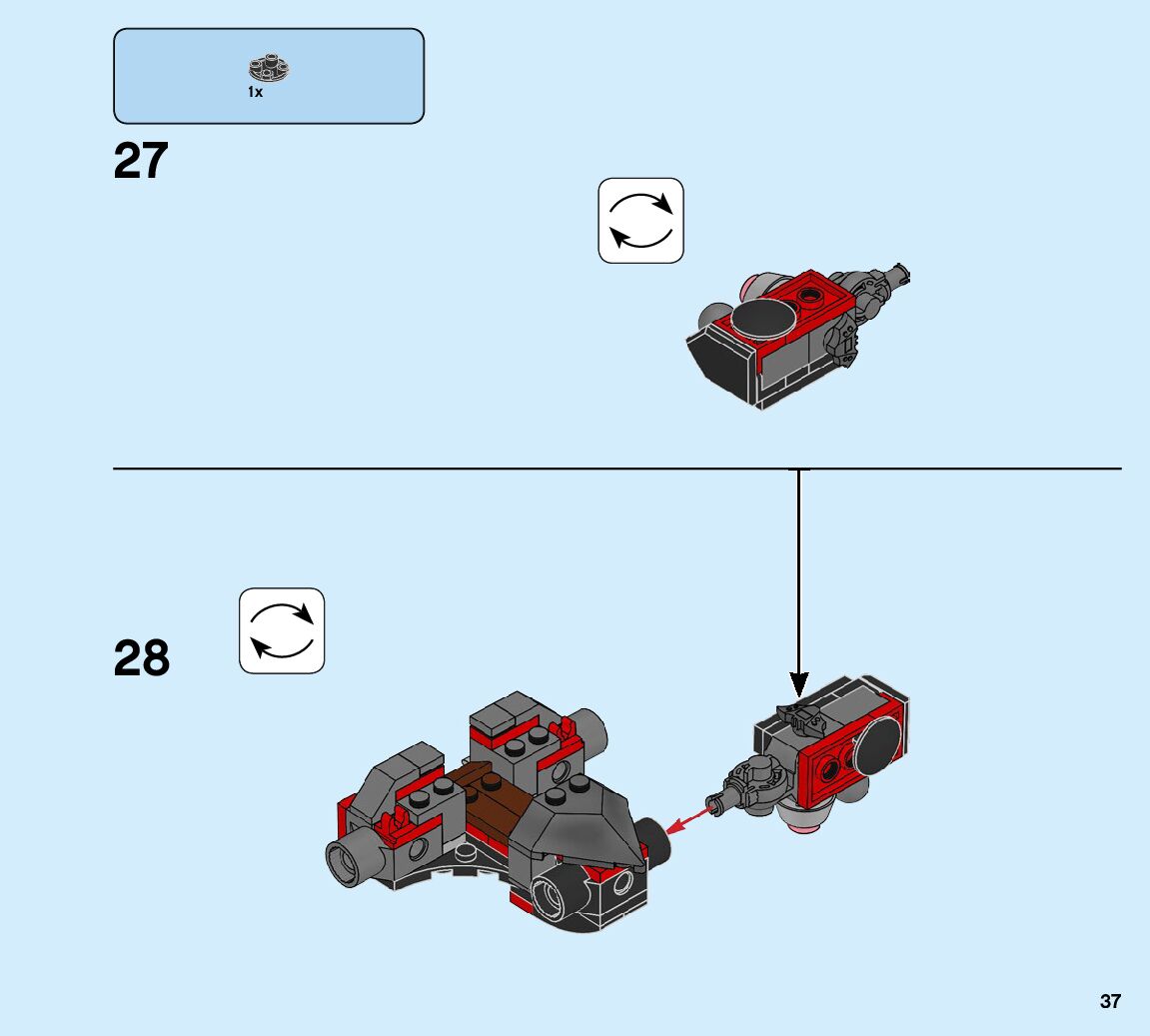 1x

27

28

37