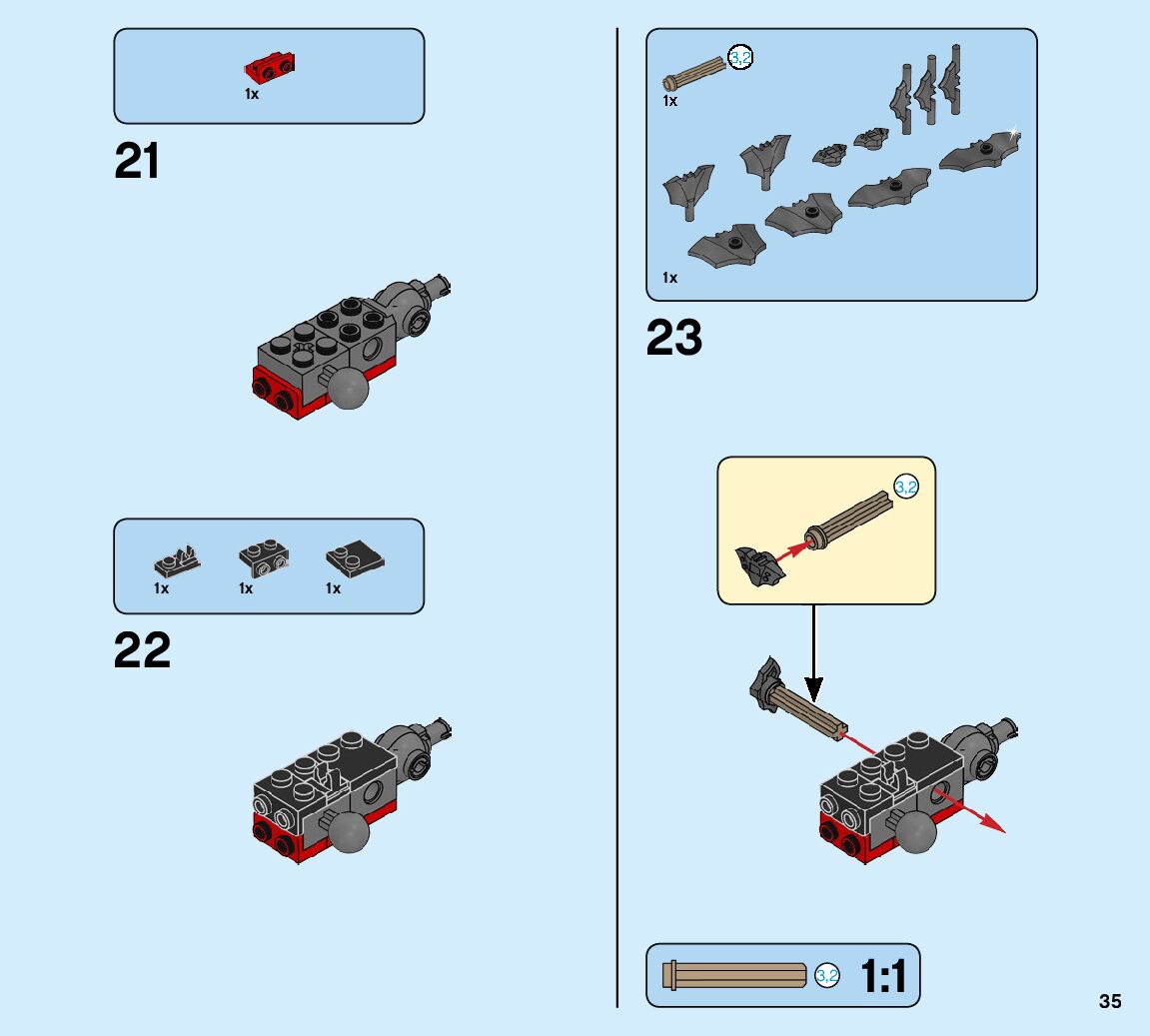 1x

21

1x 1x 1x

22

3.2
1x

1x

23

3.2

3.2 1:1

35