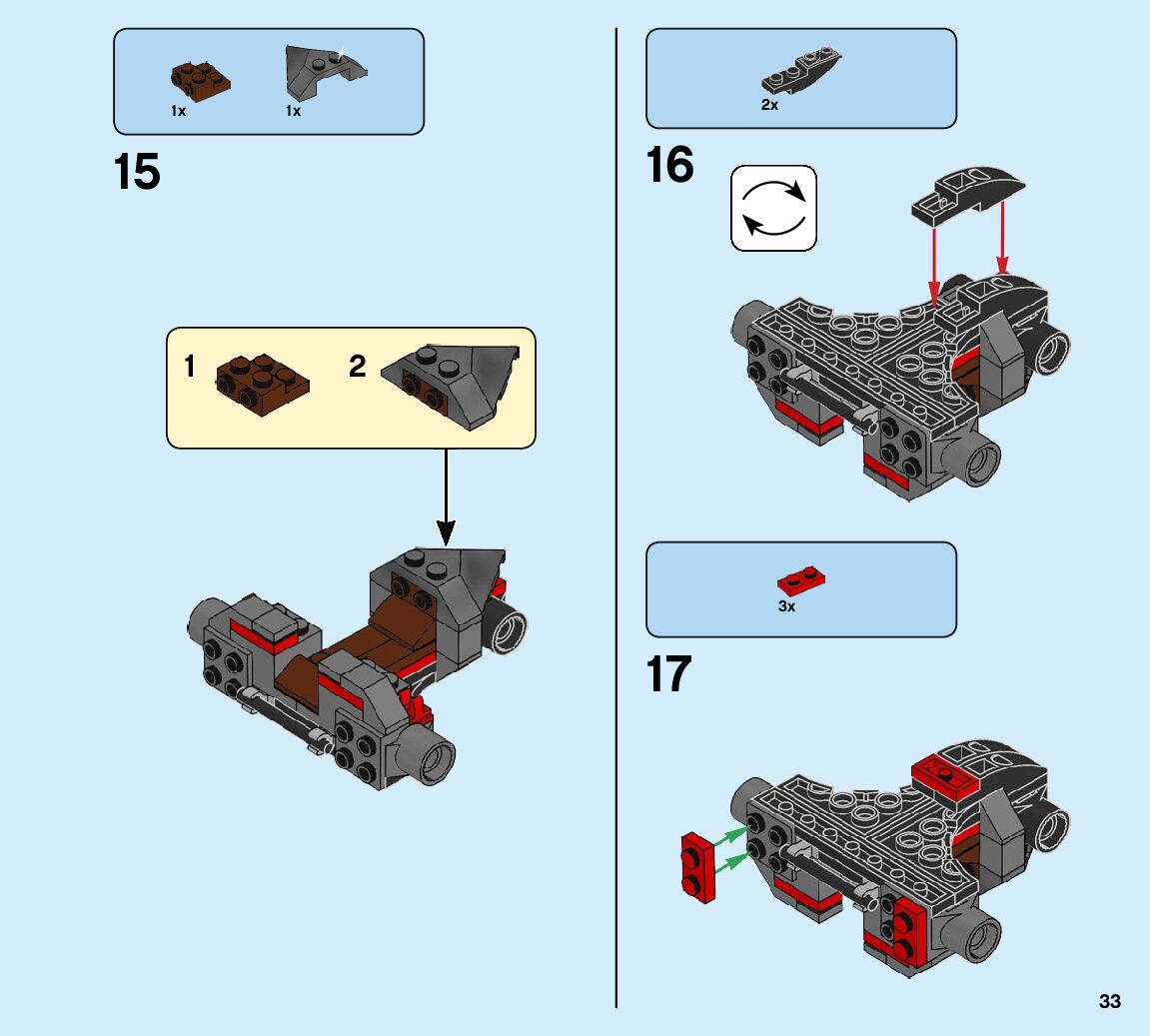 1x 1x

15

1 2

2x

16

3x

17

33