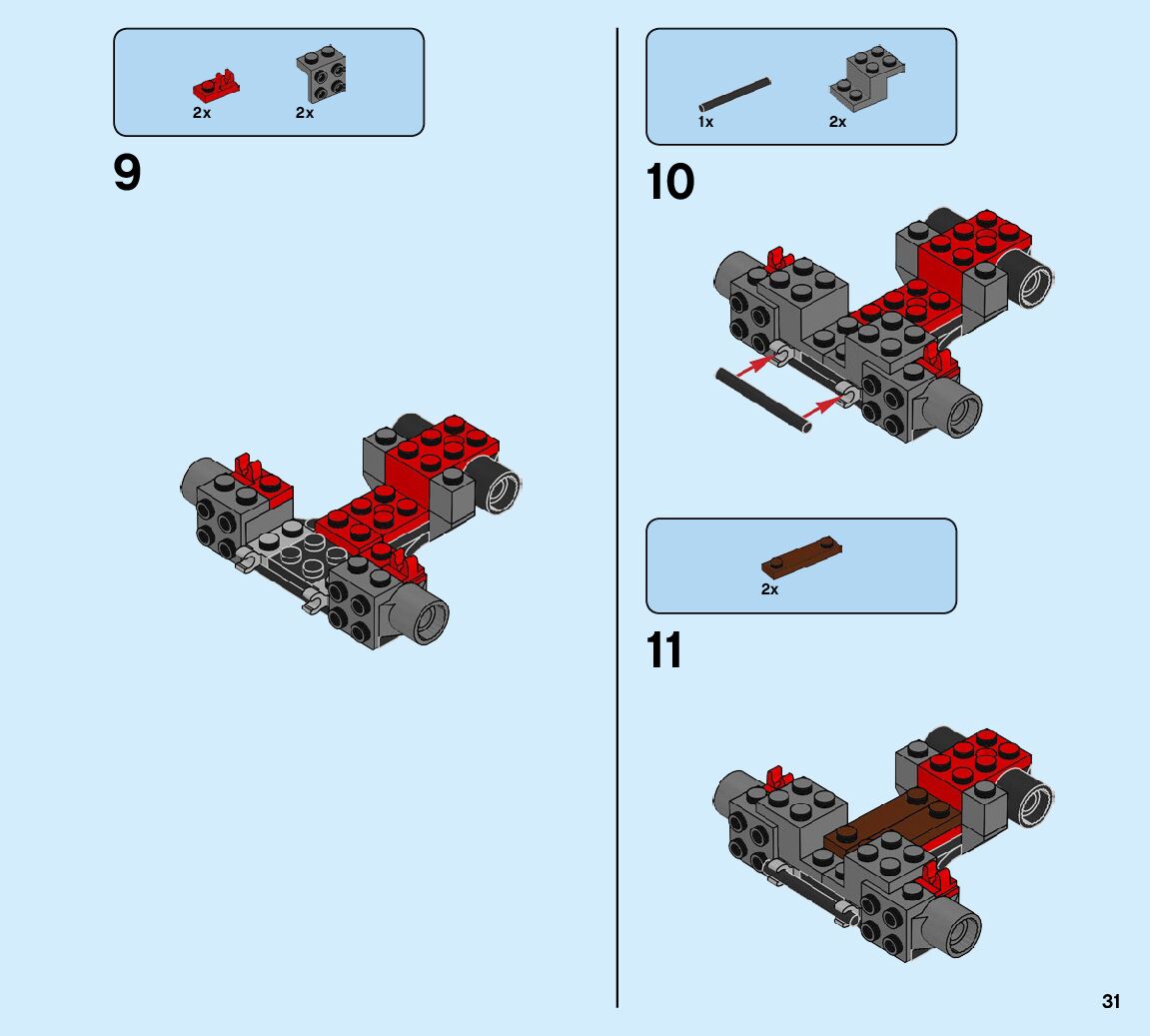 2x 2x

9

1x 2x

10

2x

11

31