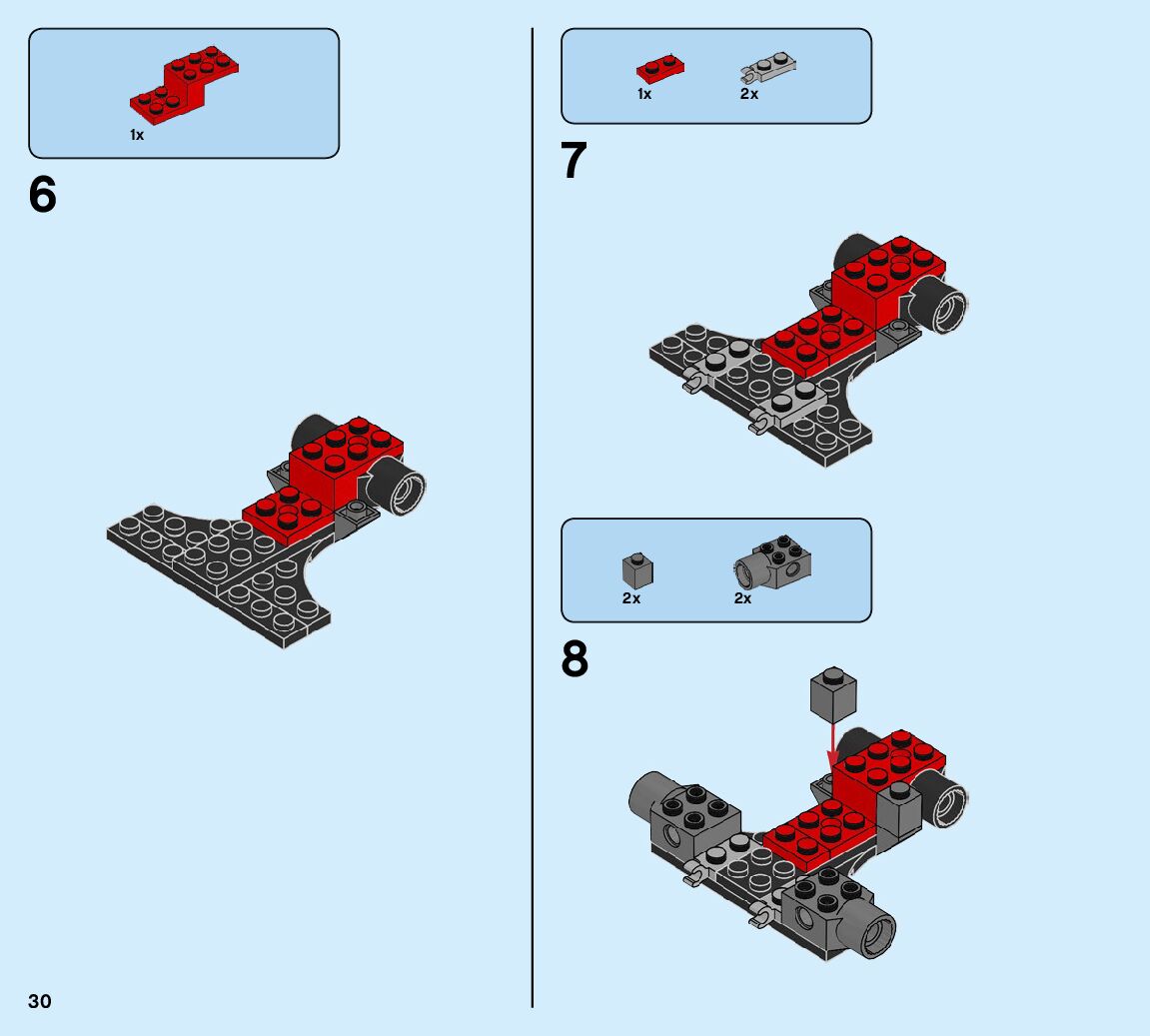 1x

6

1x
2x

7

2x
2x

8

30